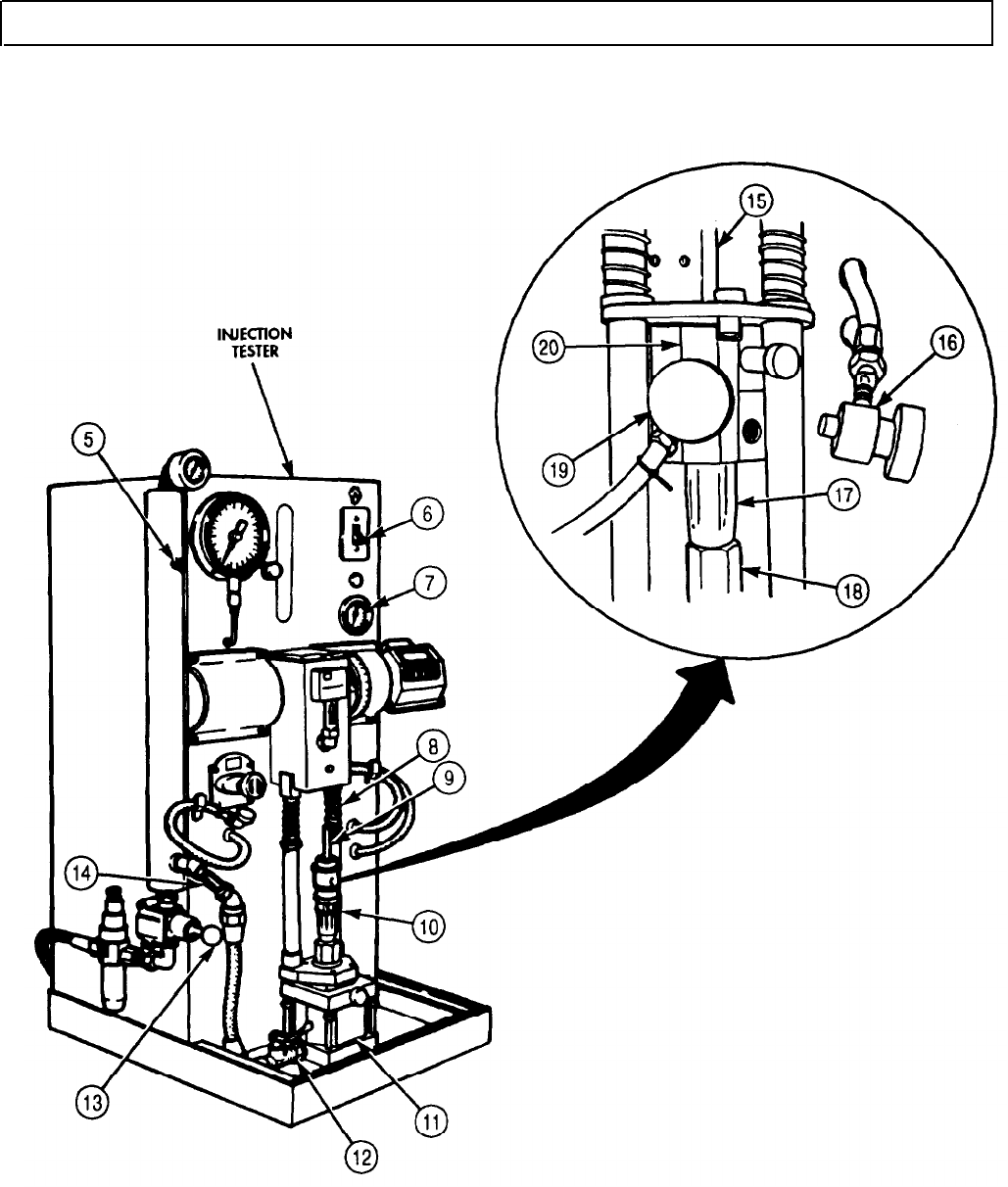 INJECTION TESTER

5
6
7
8
9
10
11
12
13
14
15
16
17
18
19
20