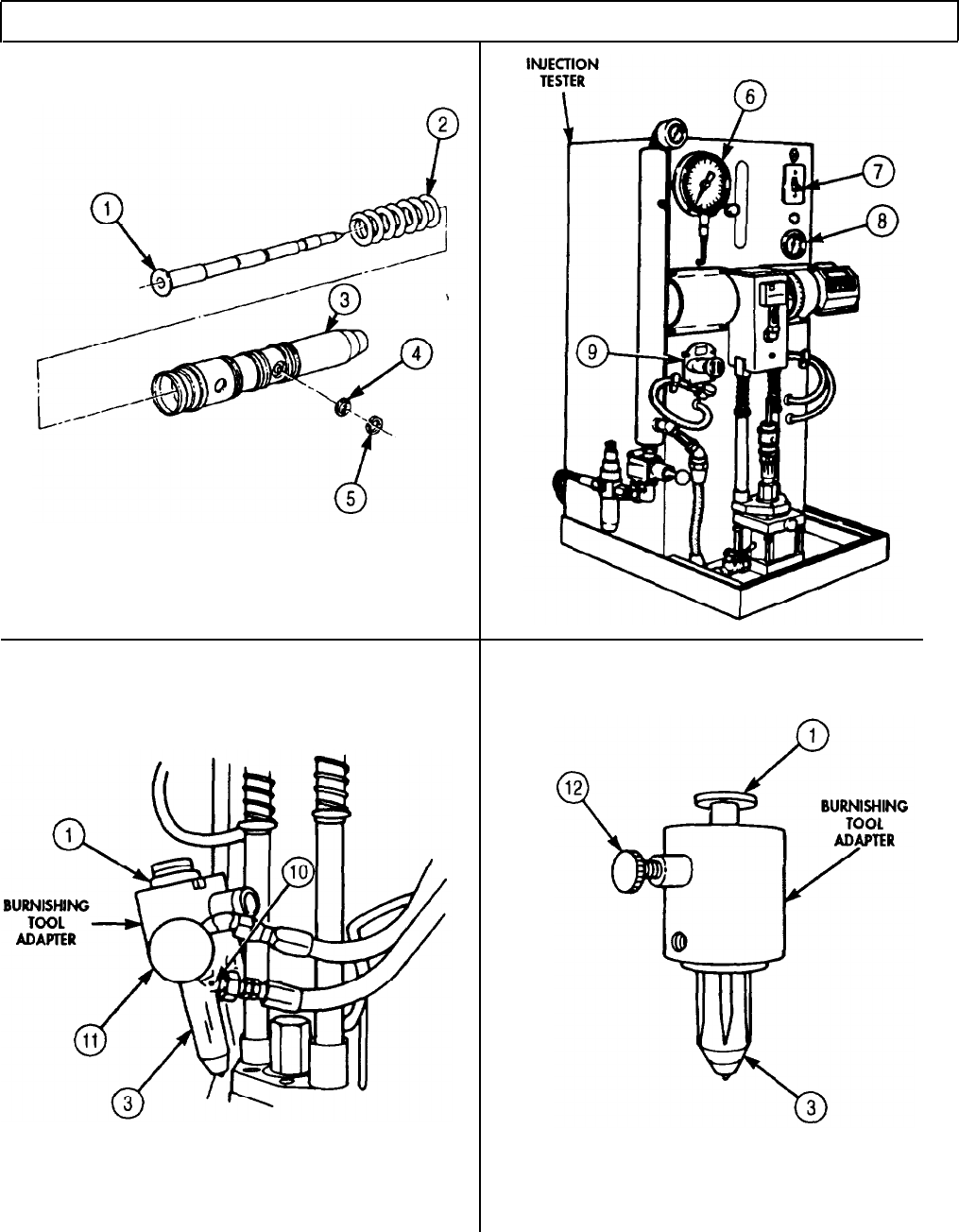 1
2
3
4
5

INJECTION TESTER
6
7
8
9

1
10
BURNISHING TOOL ADAPTER
11
3

1
12
BURNISHING TOOL ADAPTER
3