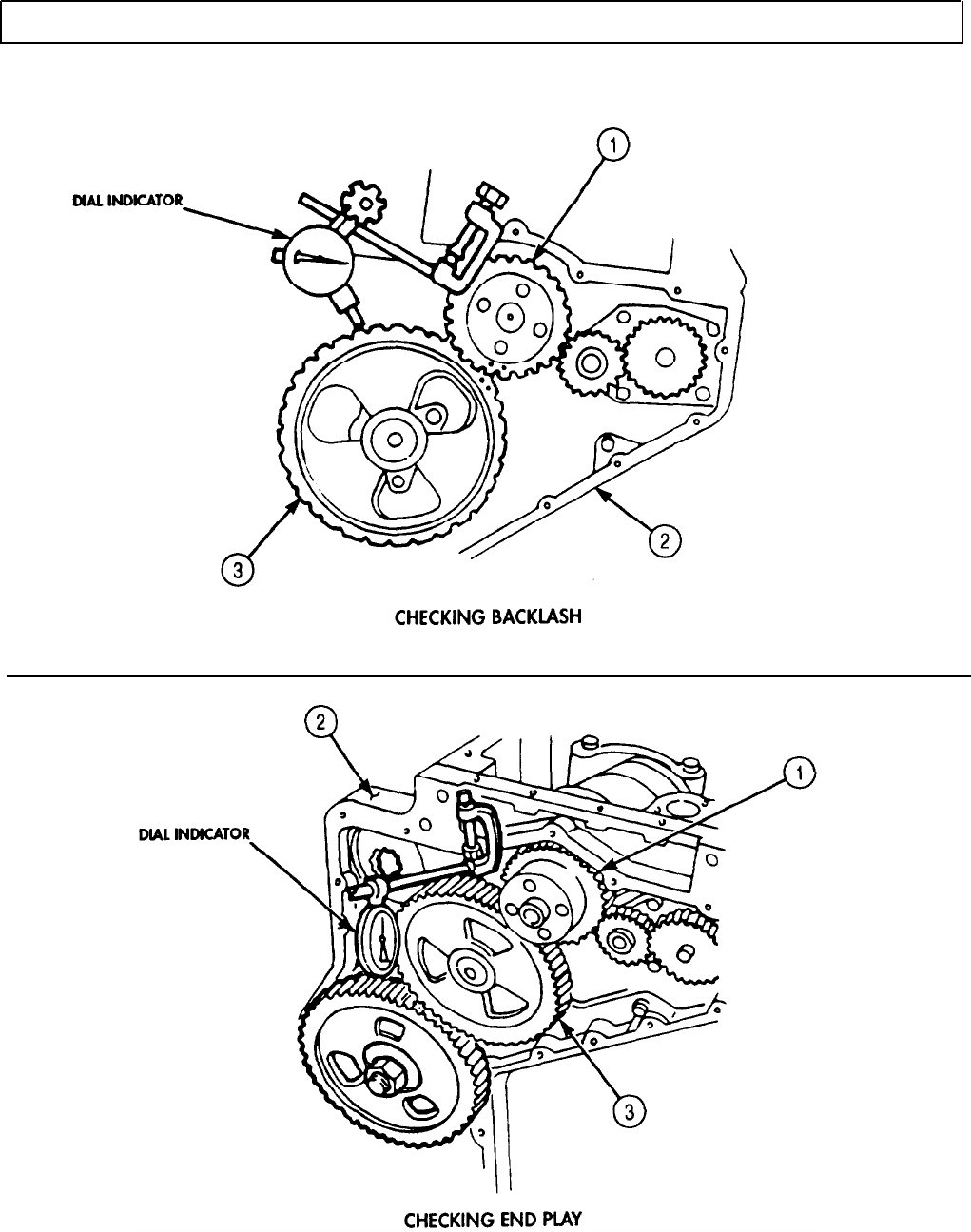 DIAL INDICATOR

1

2

3

CHECKING BACKLASH

2

1

DIAL INDICATOR

3

CHECKING END PLAY