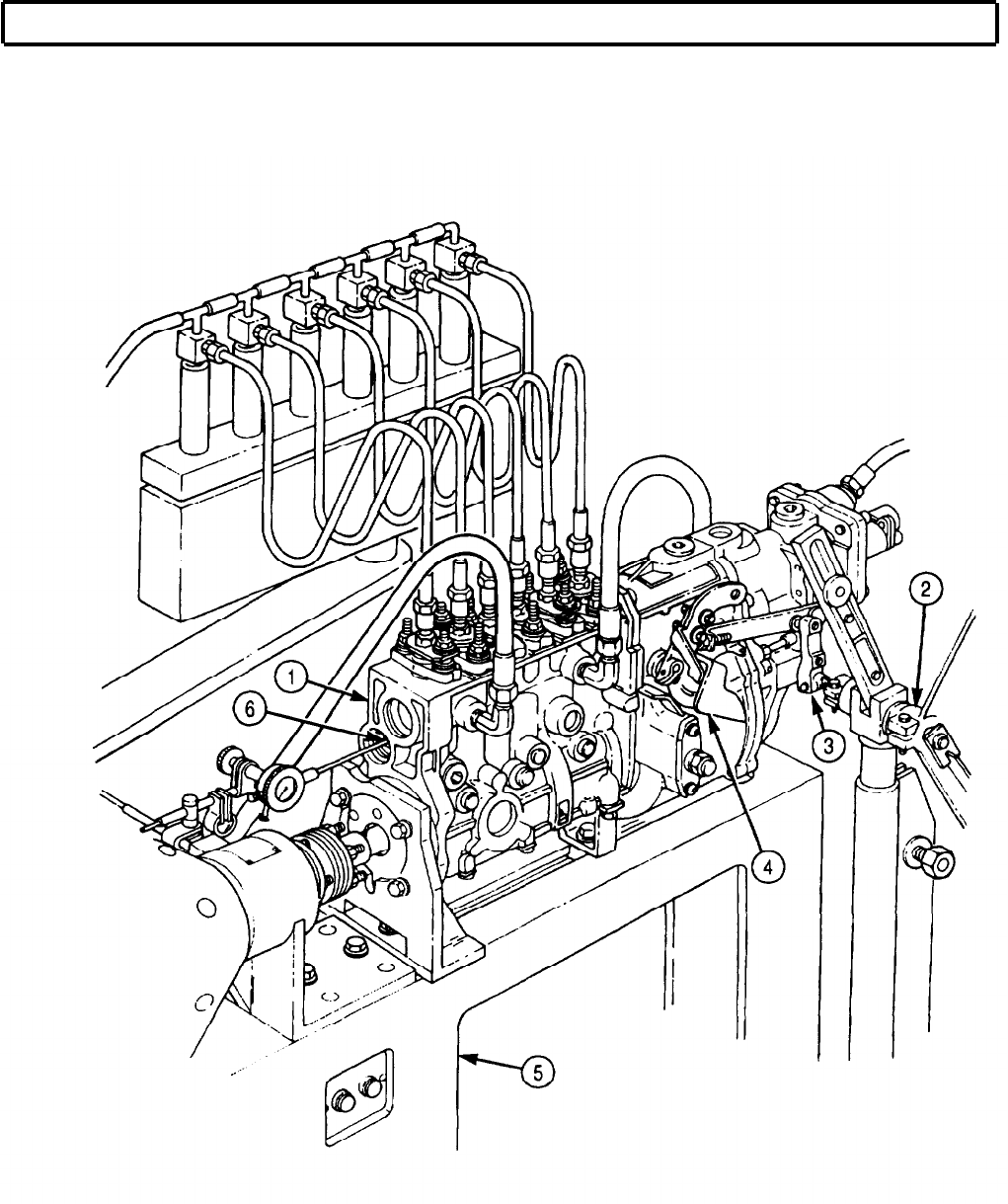 1
6
2
3
4
5