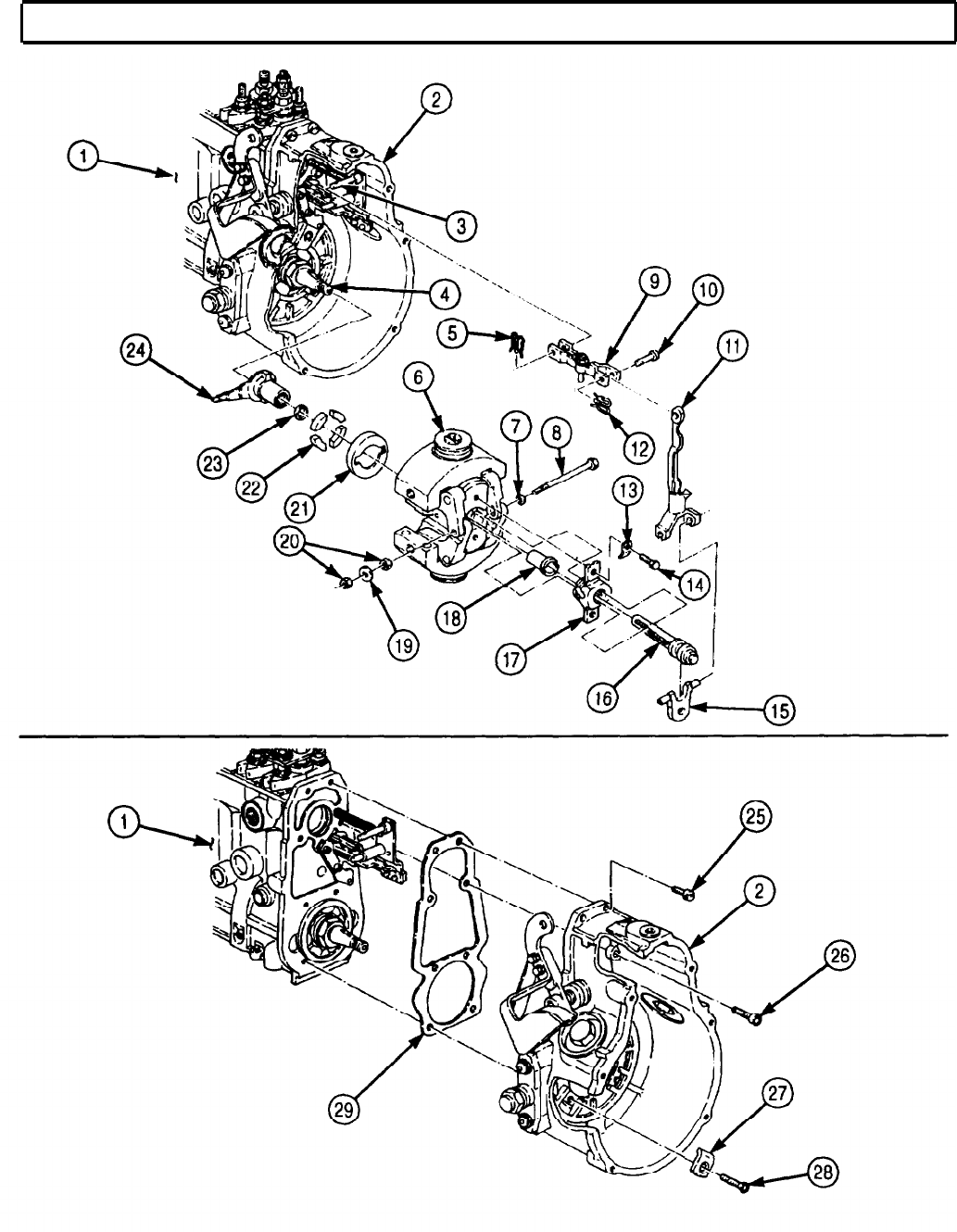 1
2
3
4
5
6
7
8
9
10
11
12
13
14
15
16
17
18
19
20
21
22
23
24

1
25
2
26
27
28
29