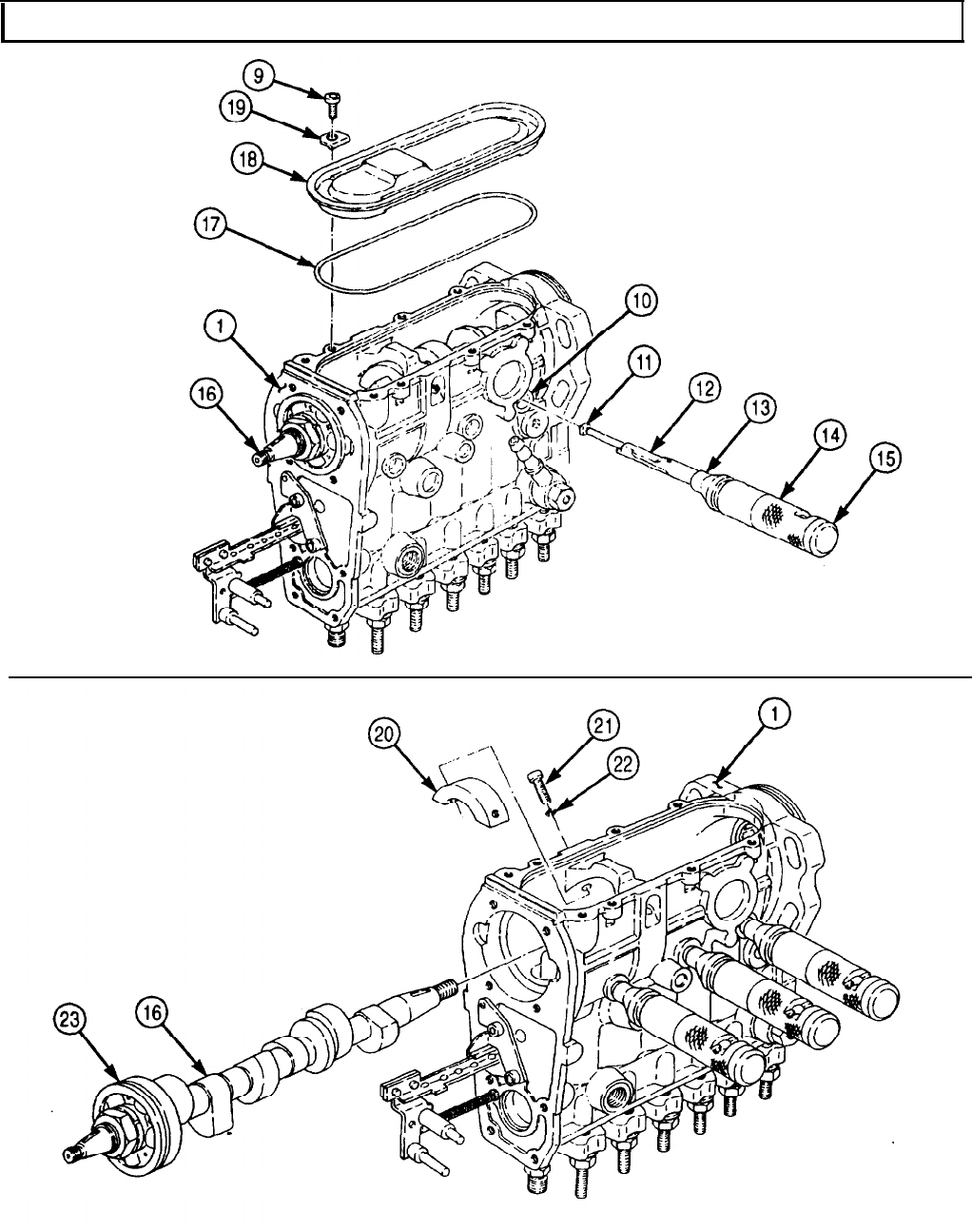 9
19
18
17
1
16
10
11
12
13
14
15

20
21
22
1
23
16