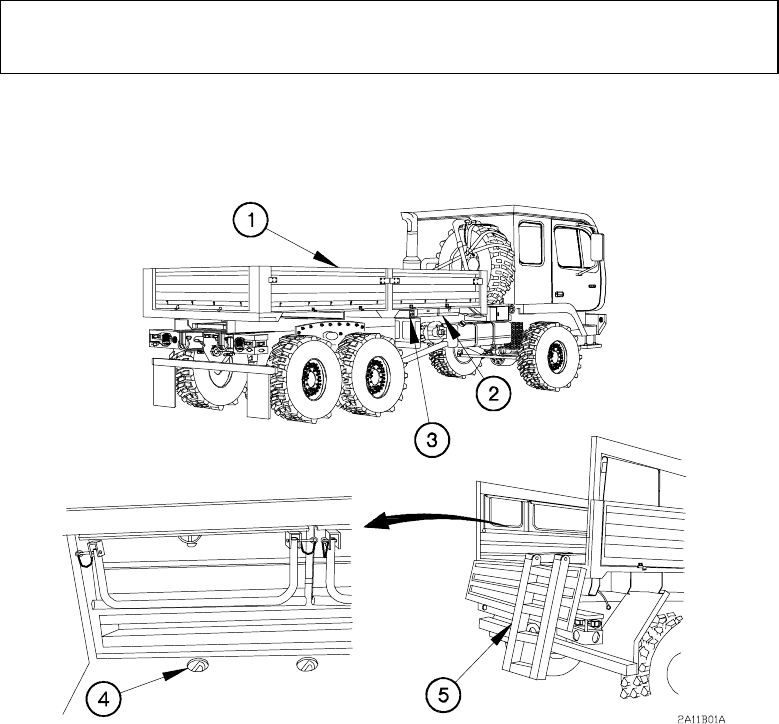 1

2

3

4

5

PA11B01A