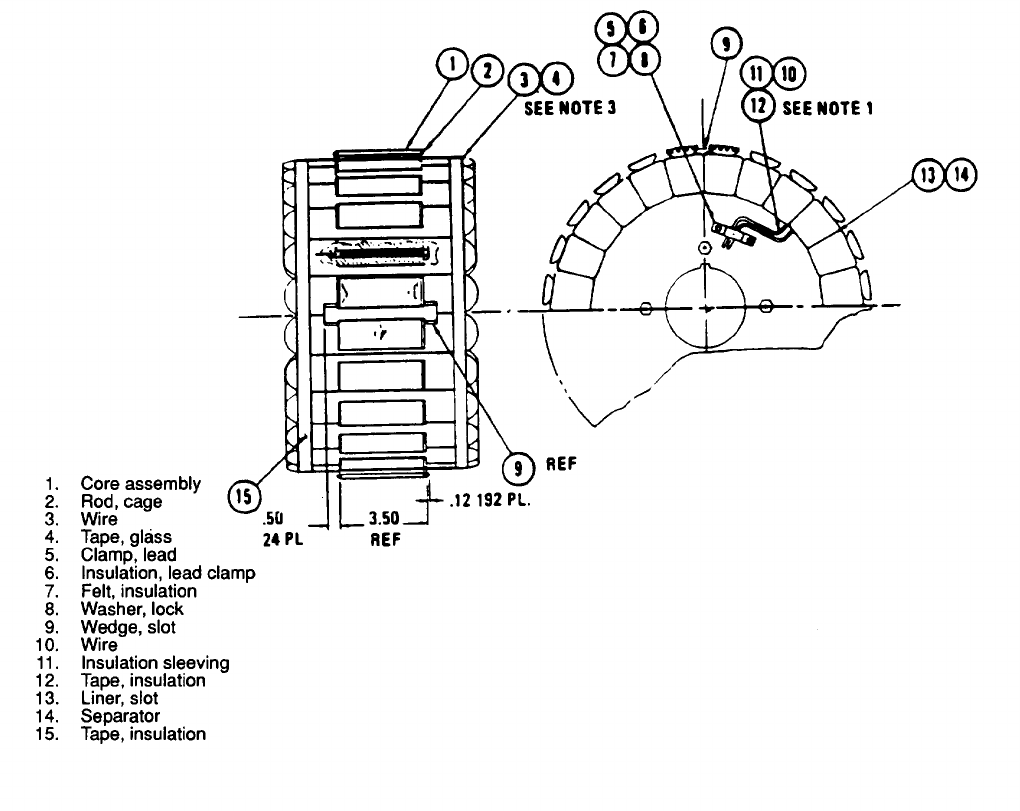 1 2 3 4
SEE NOTE 3

5 6
7 8
9
11 10
12 SEE NOTE 1
13 14

9 REF
15

.50
24 PL
3.50
REF
.12 192 PL.

1. Core assembly
2. Rod, cage
3. Wire
4. Tape, glass
5. Clamp, lead
6. Insulation, lead clamp
7. Felt, insulation
8. Washer, lock
9. Wedge, slot
10. Wire
11. Insulation sleeving
12. Tape, insulation
13. Liner, slot
14. Separator
15. Tape, insulation