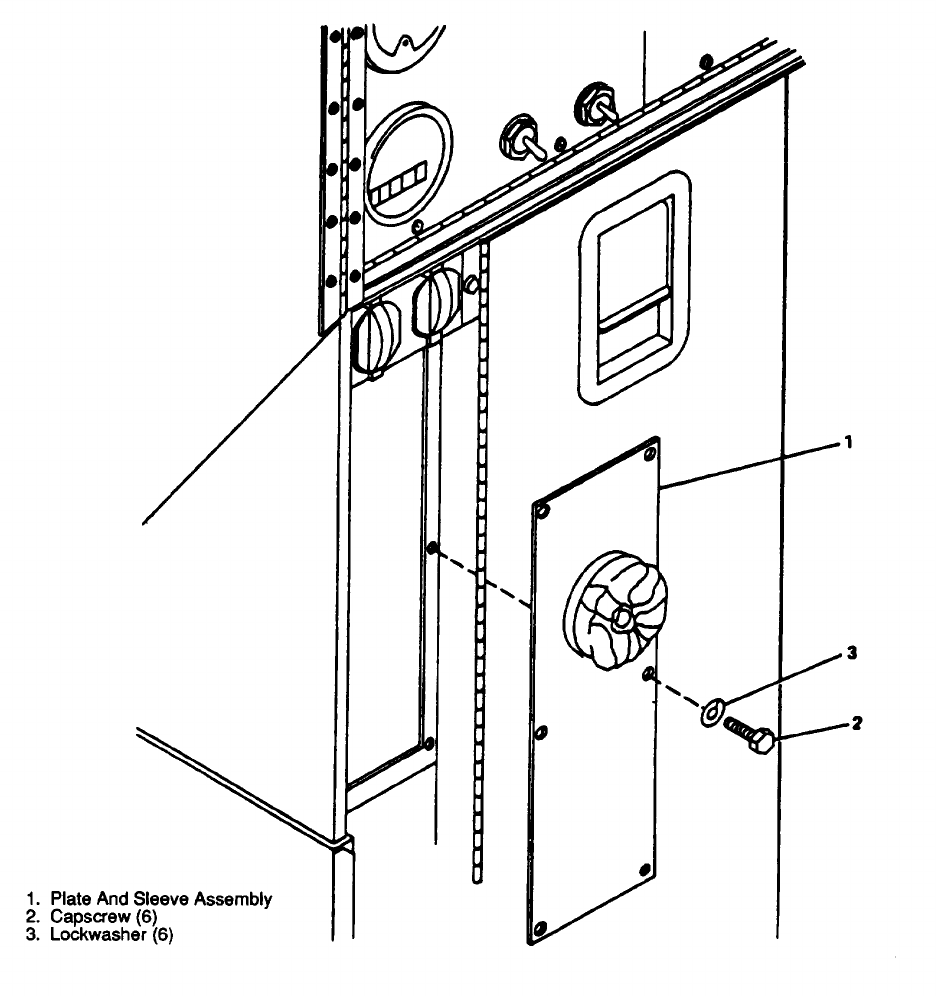 1

3

2

1. Plate And Sleeve Assembly
2. Capscrew (6)
3. Lockwasher (6)