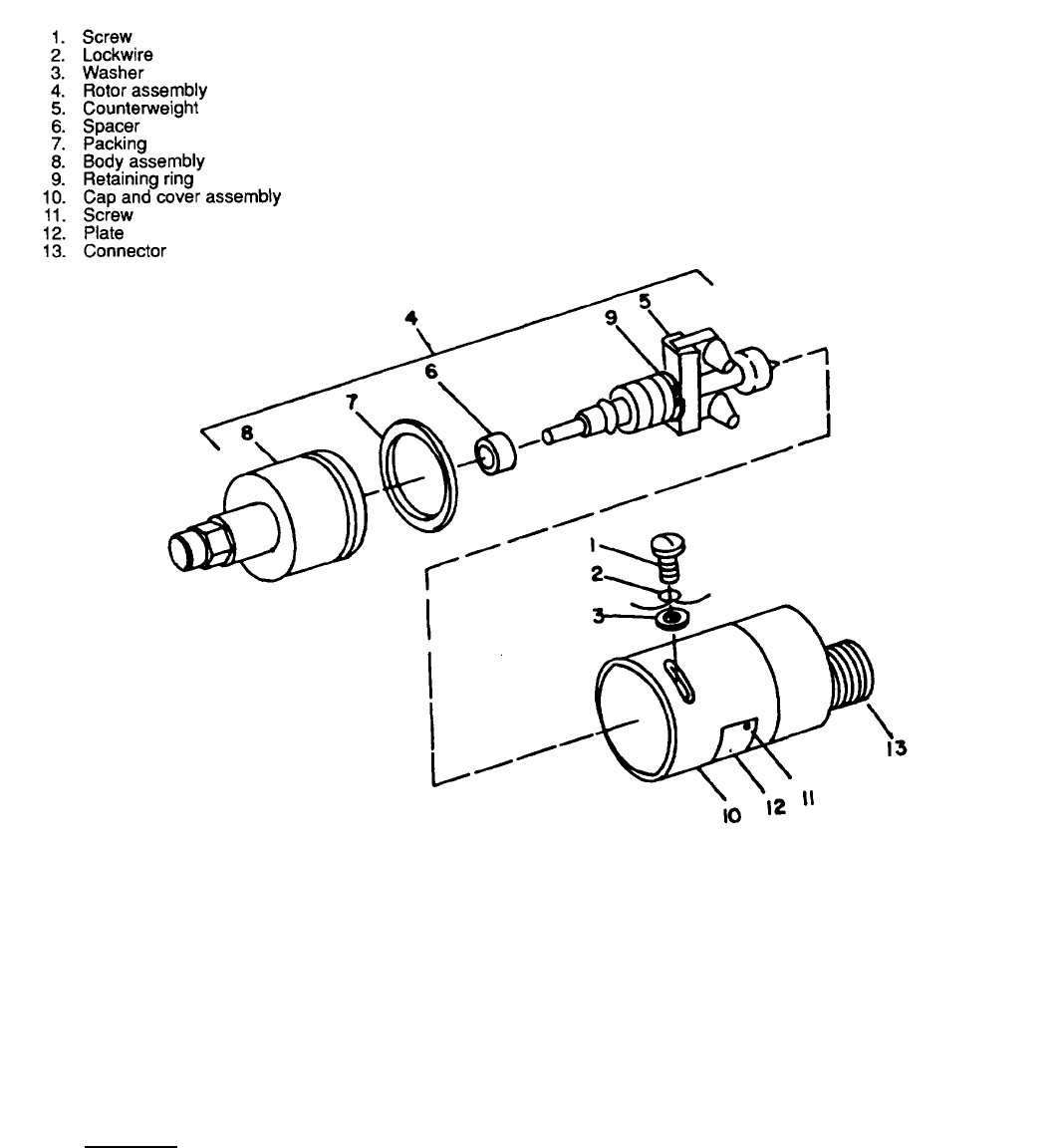 1. Screw
2. Lockwire
3. Washer
4. Rotor assembly
5. Counterweight
6. Spacer
7. Packing
8. Body assembly
9. Retaining ring
10. Cap and cover assembly
11. Screw
12. Plate
13. Connector

4
5
9
6
7
8
1
2
3
13
10
12
11