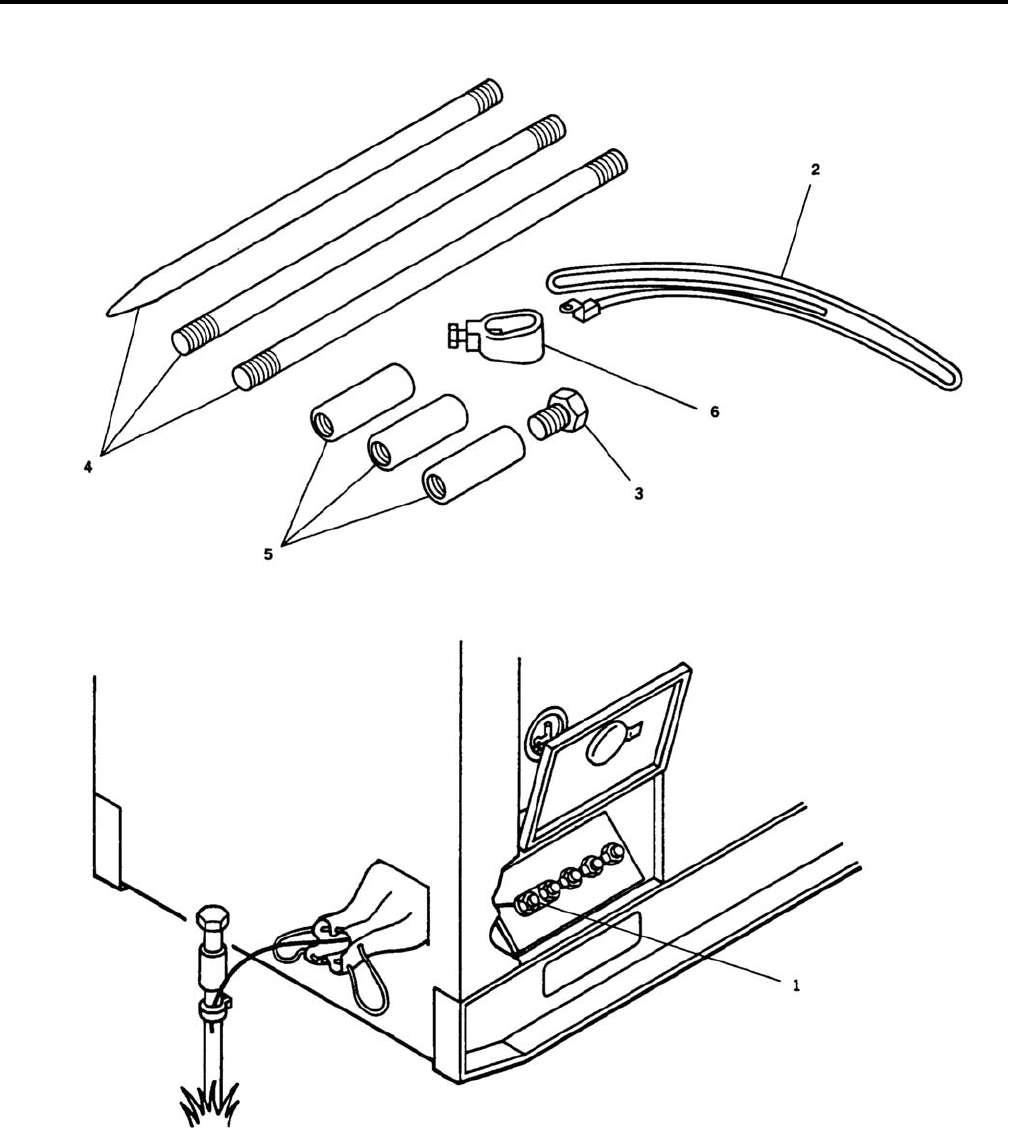 2

6

4

3

5

1