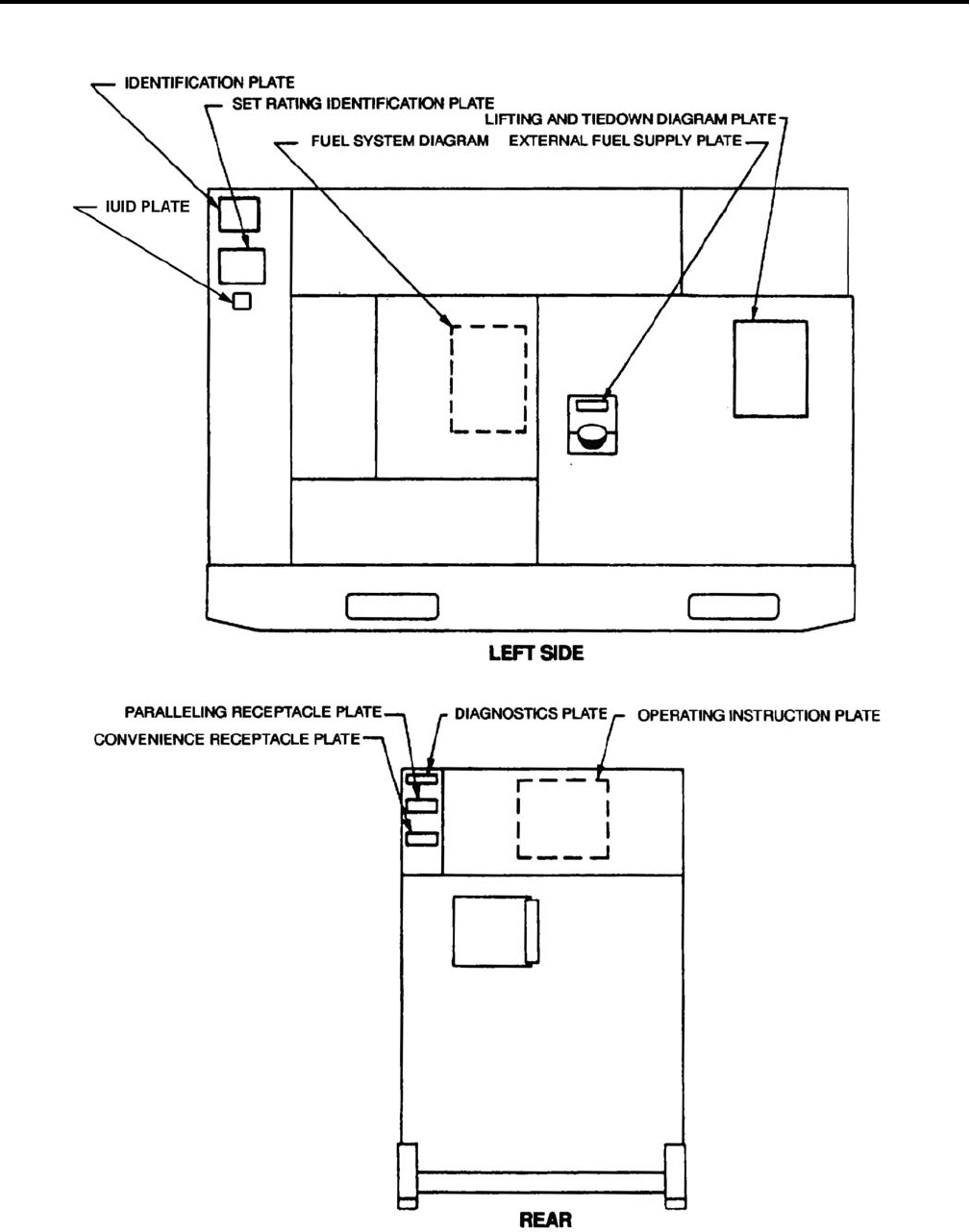 IDENTIFICATION PLATE
SET RATING IDENTIFICATION PLATE
LIFTING AND TIEDOWN DIAGRAM PLATE
FUEL SYSTEM DIAGRAM
EXTERNAL FUEL SUPPLY PLATE
IUID PLATE

LEFT SIDE

PARALLELING RECEPTACLE PLATE
DIAGNOSTICS PLATE
OPERATING INSTRUCTION PLATE
CONVENIENCE RECEPTACLE PLATE

REAR