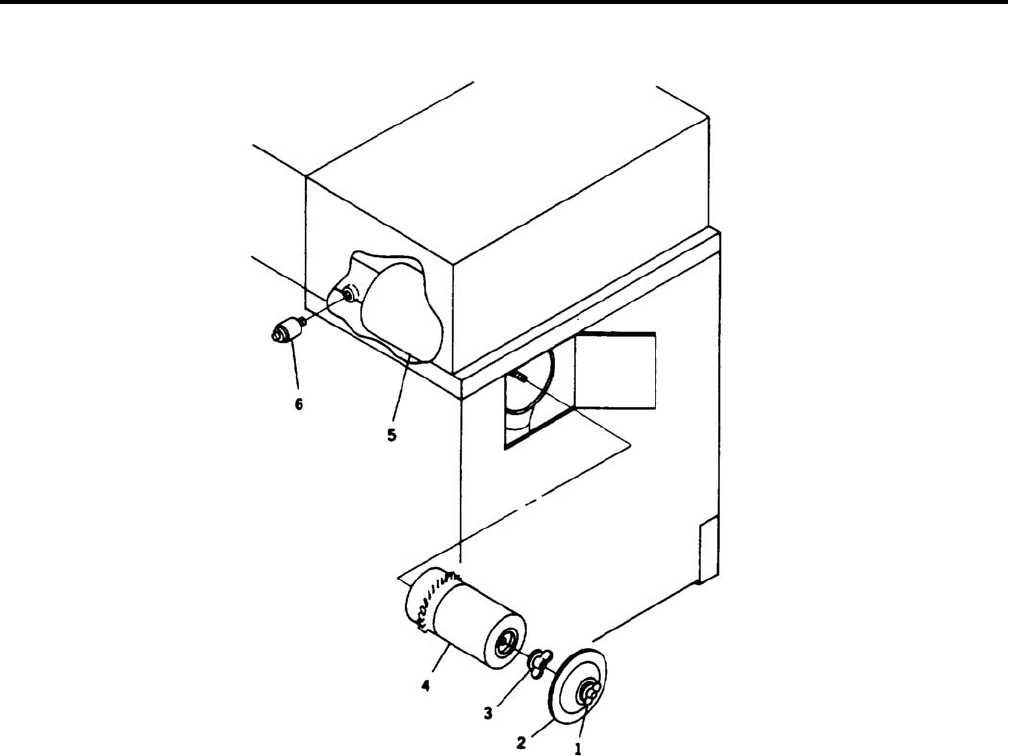 6
5
4
3
2
1