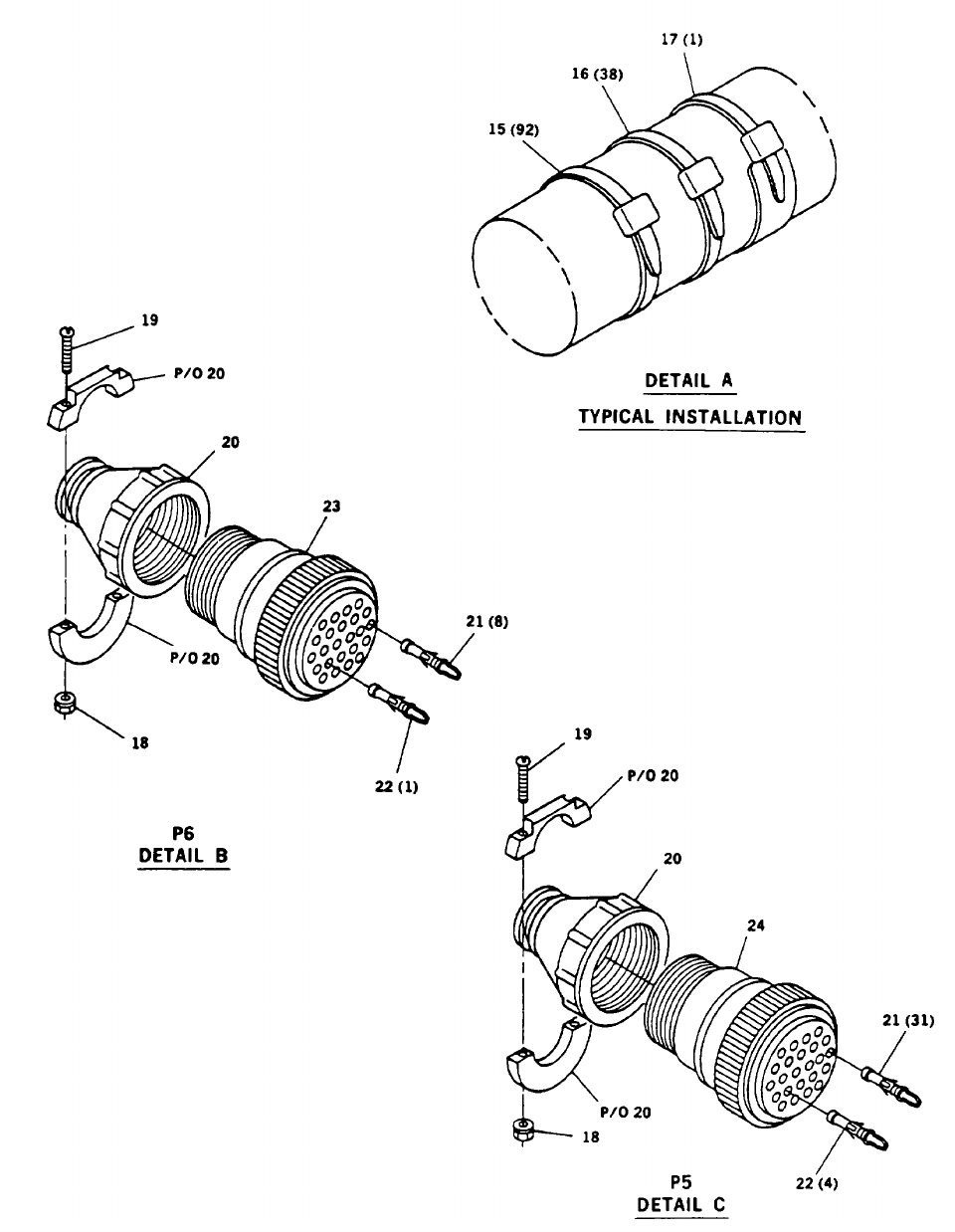 17 (1)
16 (38)
15 (92)

DETAIL A
TYPICAL INSTALLATION

19
P/O 20
20
23
21 (8)
P/O 20
18
22 (1)

P6
DETAIL B

19
P/O 20
20
24
21 (31)
P/O 20
18
22 (4)

P5
DETAIL C