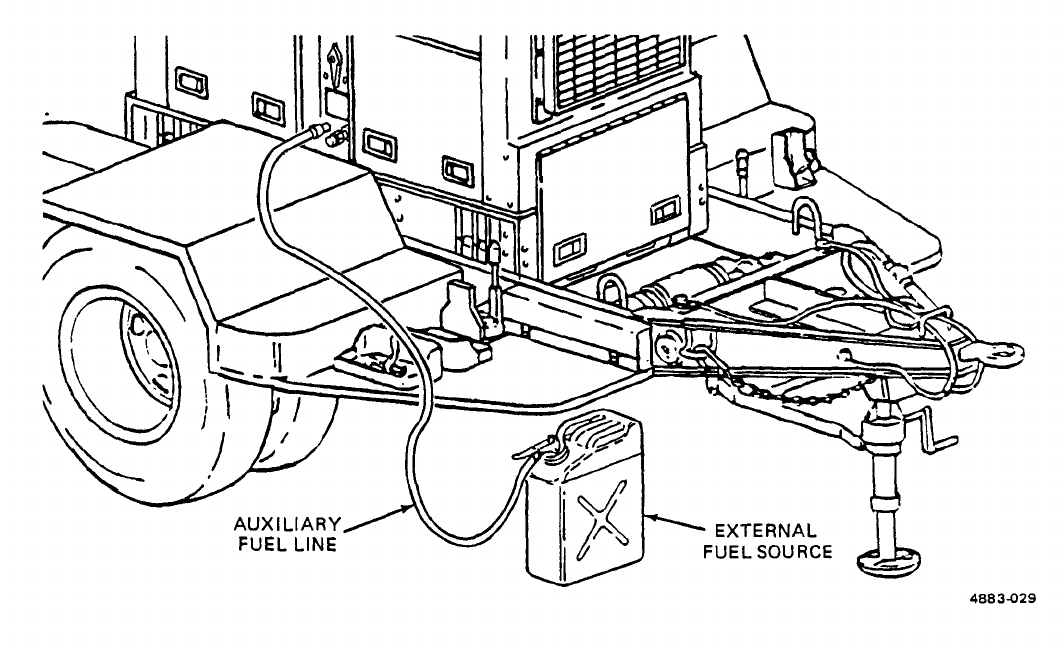 AUXILIARY FUEL LINE

EXTERNAL FUEL SOURCE

4883-029