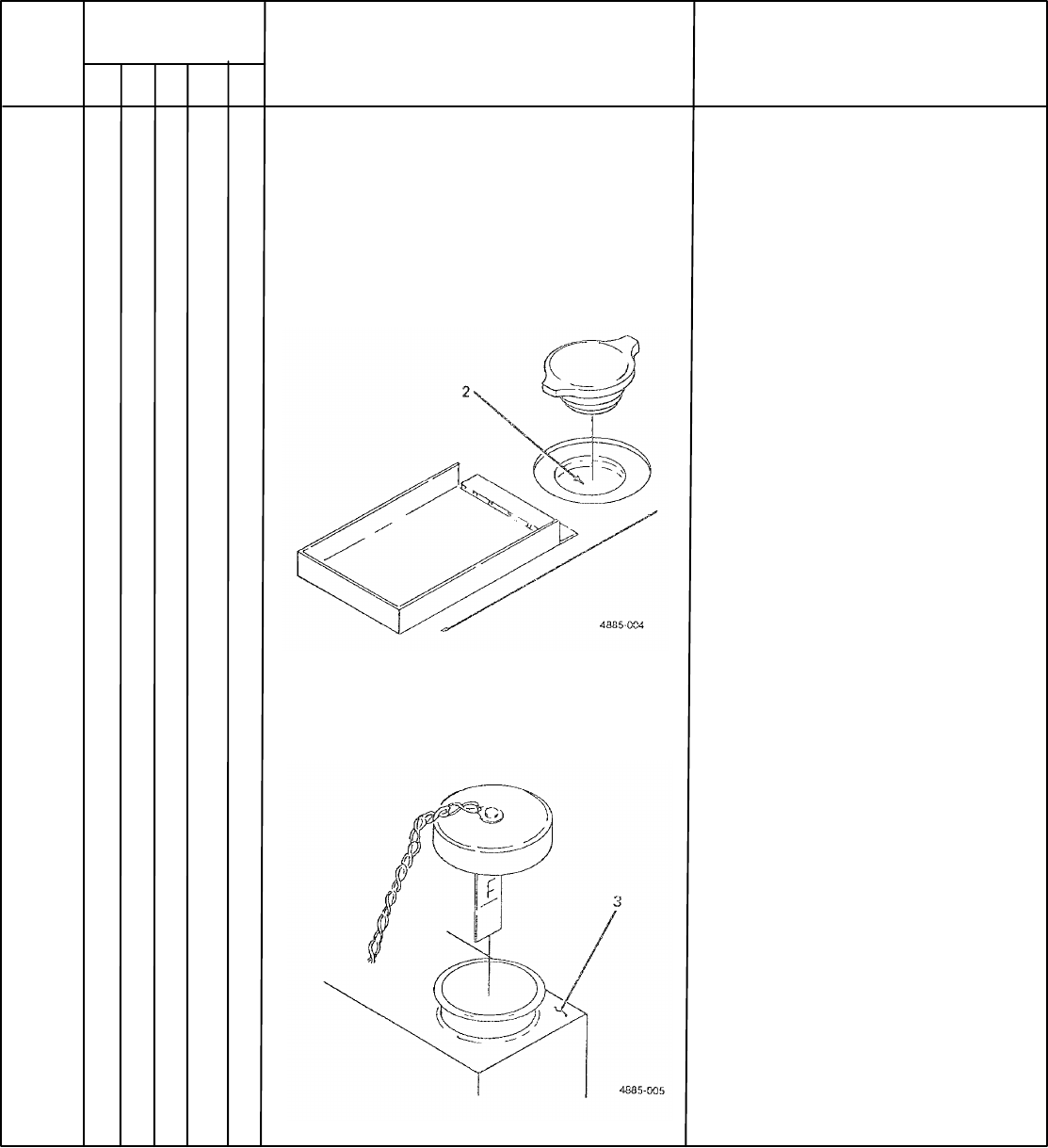 2

4885-004

F

3

4885-005