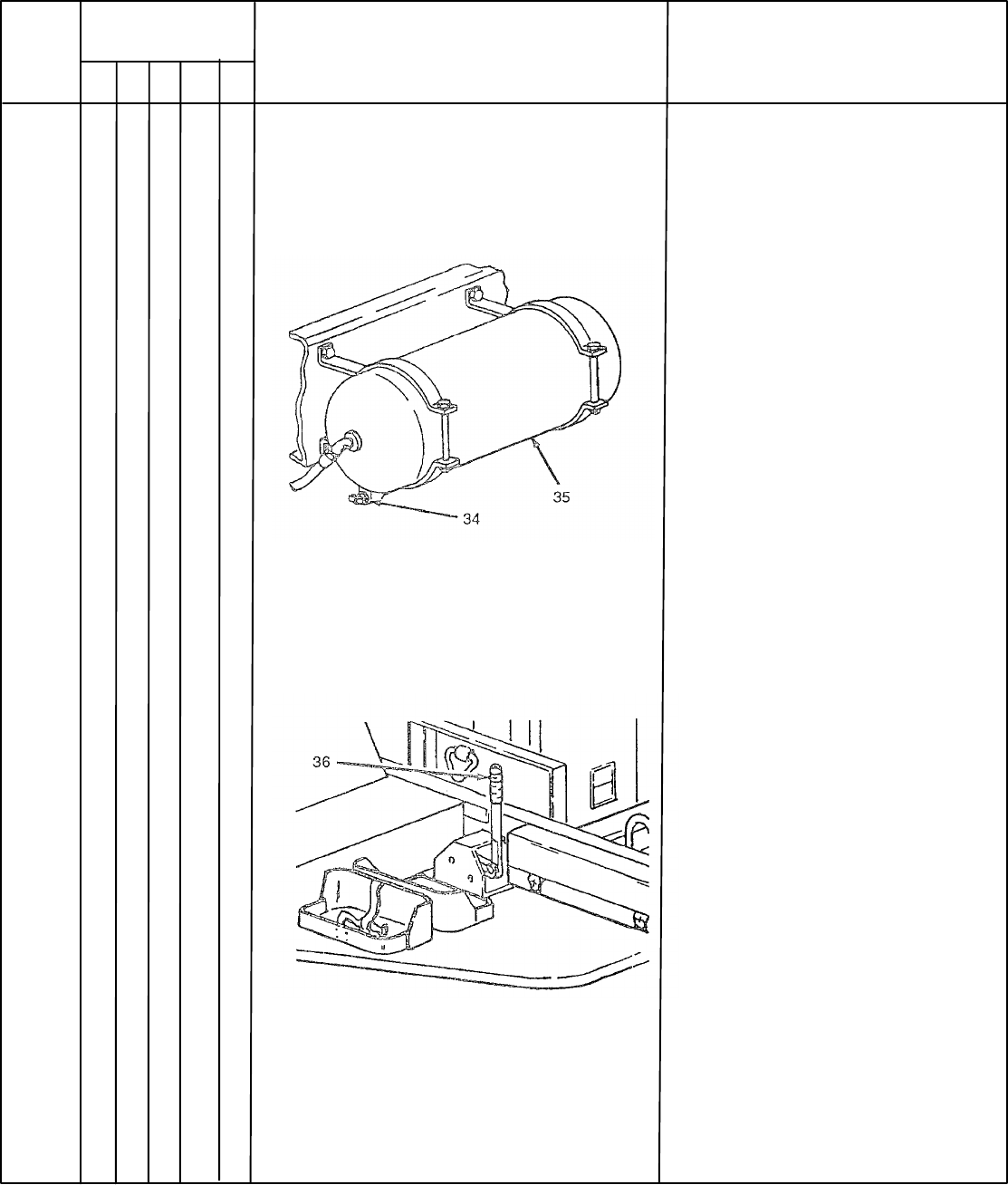 35

34

36