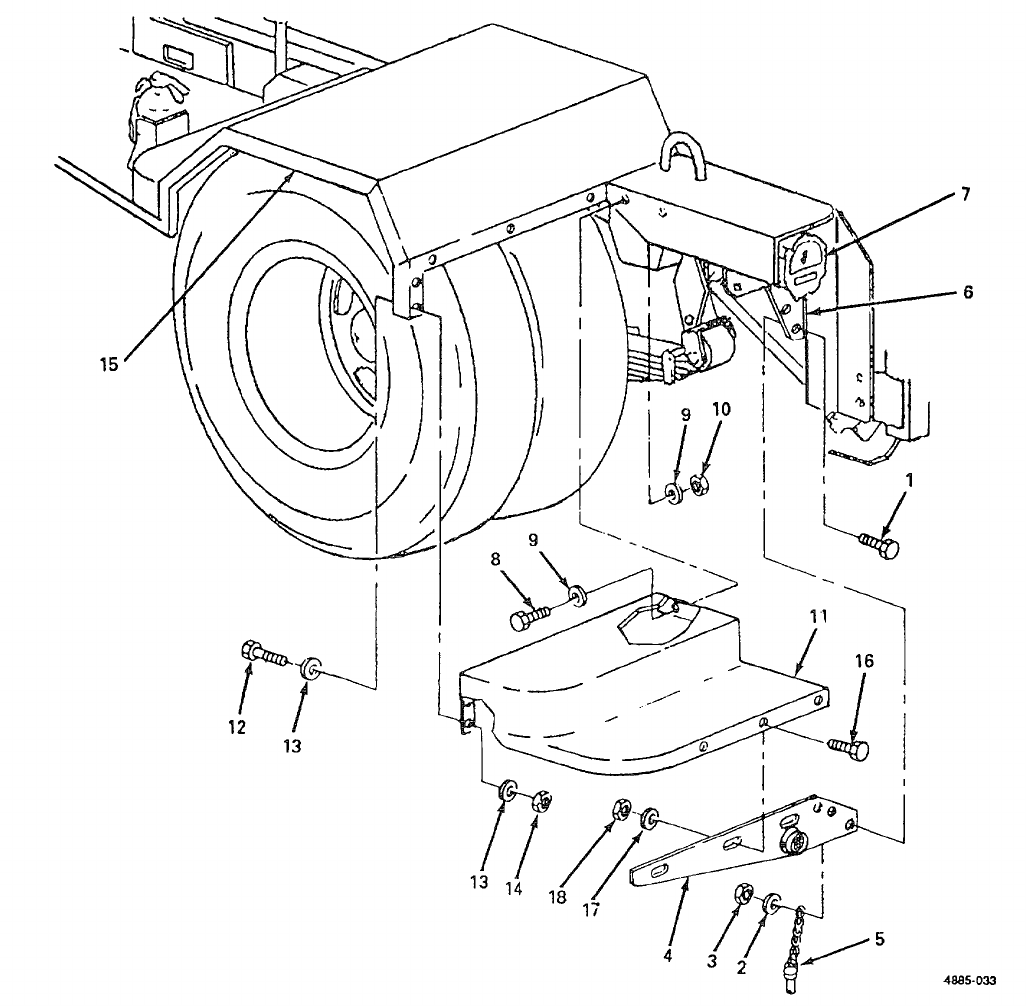 7
6
15
9
10
1
8
9
11
16
12
13
13
14
18
17
4
3
2
5
4885-033