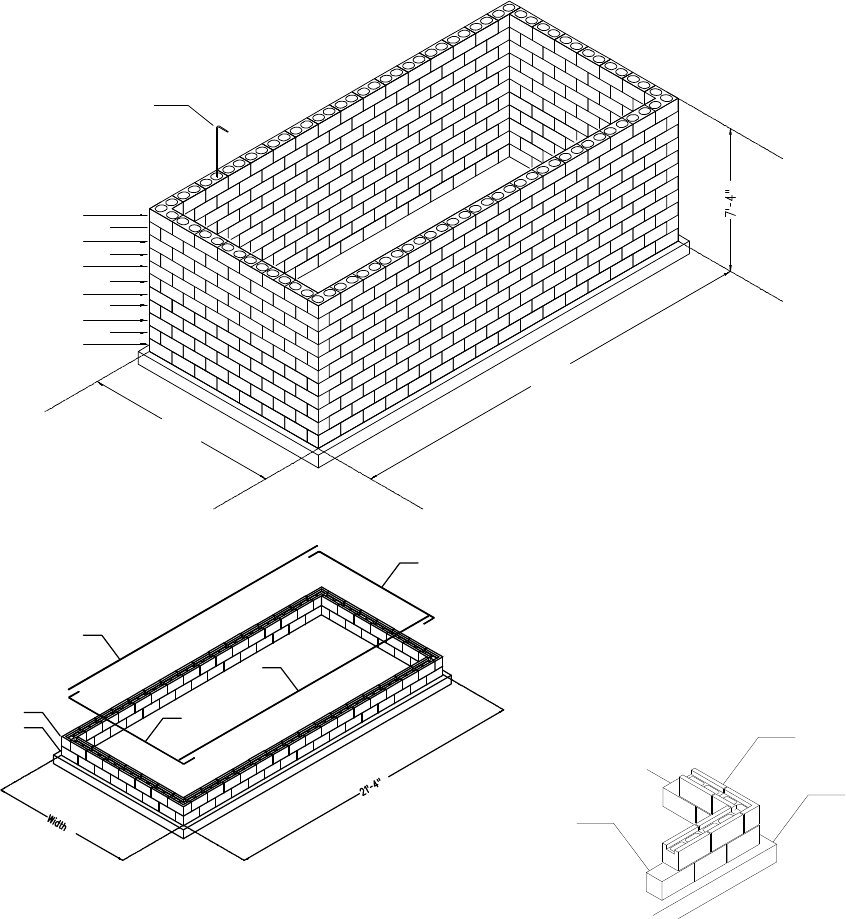 7'-4"

21'-4"

Width