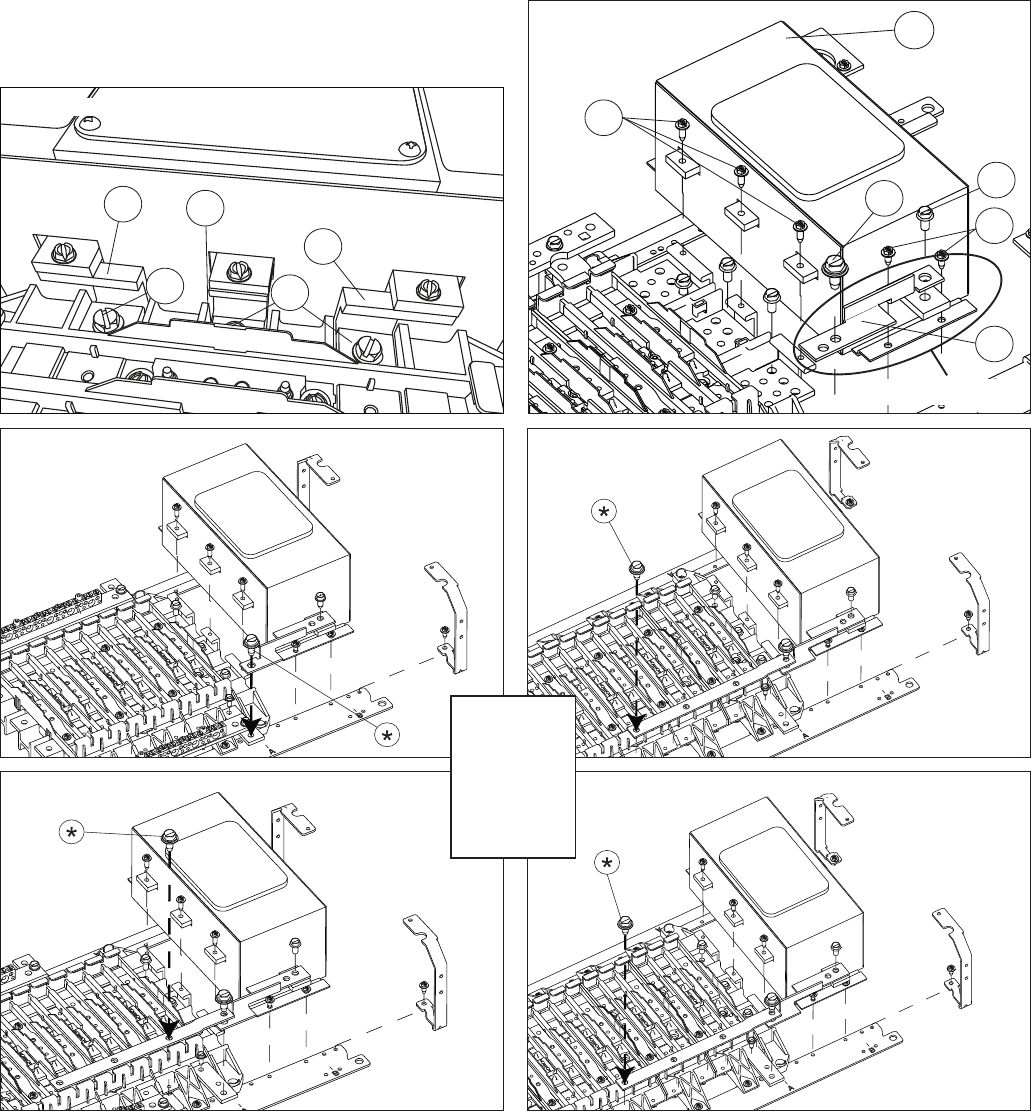 *

*

*

*