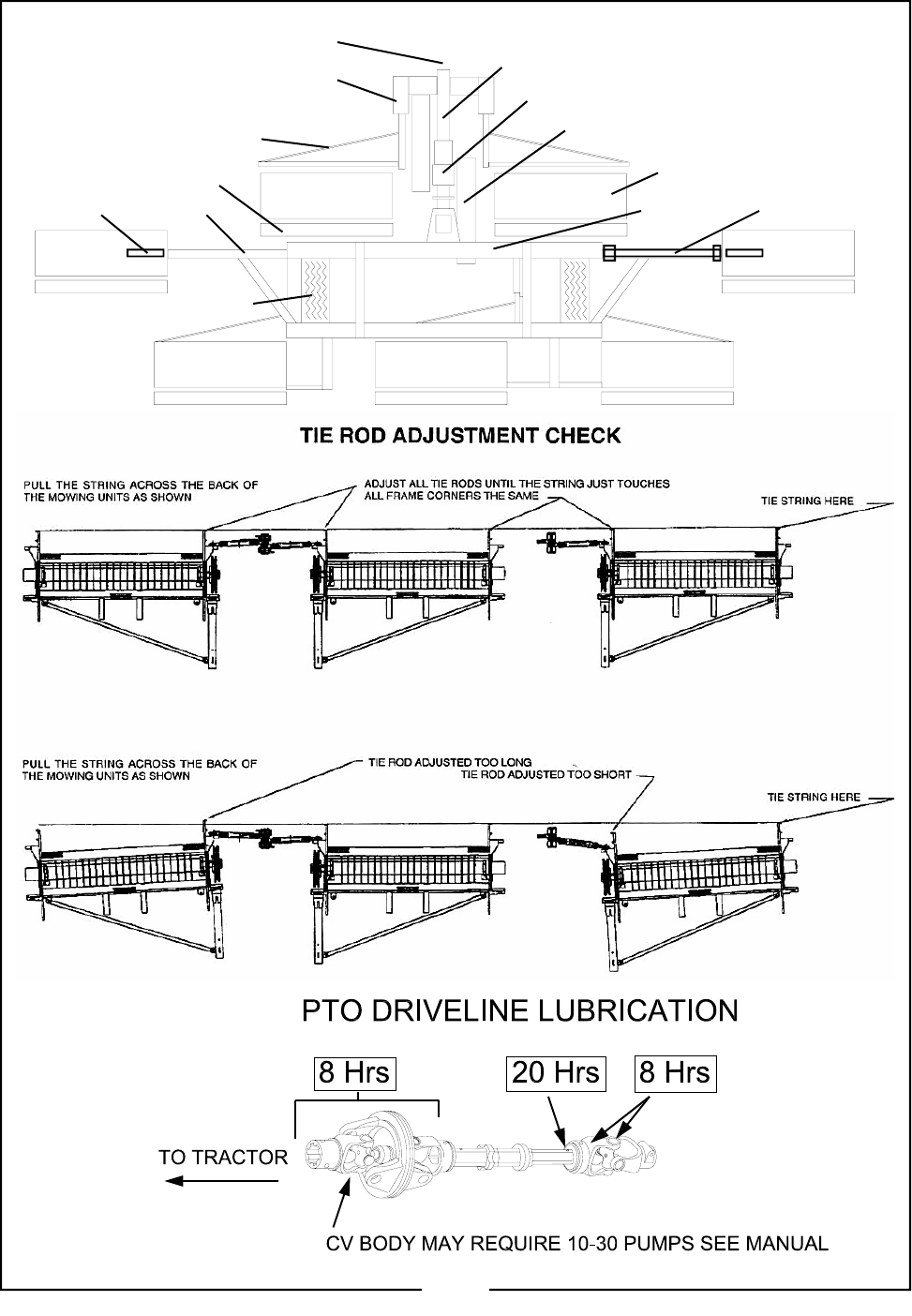 TIE ROD ADJUSTMENT CHECK

PULL THE STRING ACROSS THE BACK OF THE MOWING UNITS AS SHOWN

ADJUST ALL TIE RODS UNTIL THE STRING JUST TOUCHES ALL FRAME CORNERS THE SAME

TIE STRING HERE

PULL THE STRING ACROSS THE BACK OF THE MOWING UNITS AS SHOWN

TIE ROD ADJUSTED TOO LONG

TIE ROD ADJUSTED TOO SHORT

TIE STRING HERE

PTO DRIVELINE LUBRICATION

8 Hrs

20 Hrs

8 Hrs

TO TRACTOR

CV BODY MAY REQUIRE 10-30 PUMPS SEE MANUAL