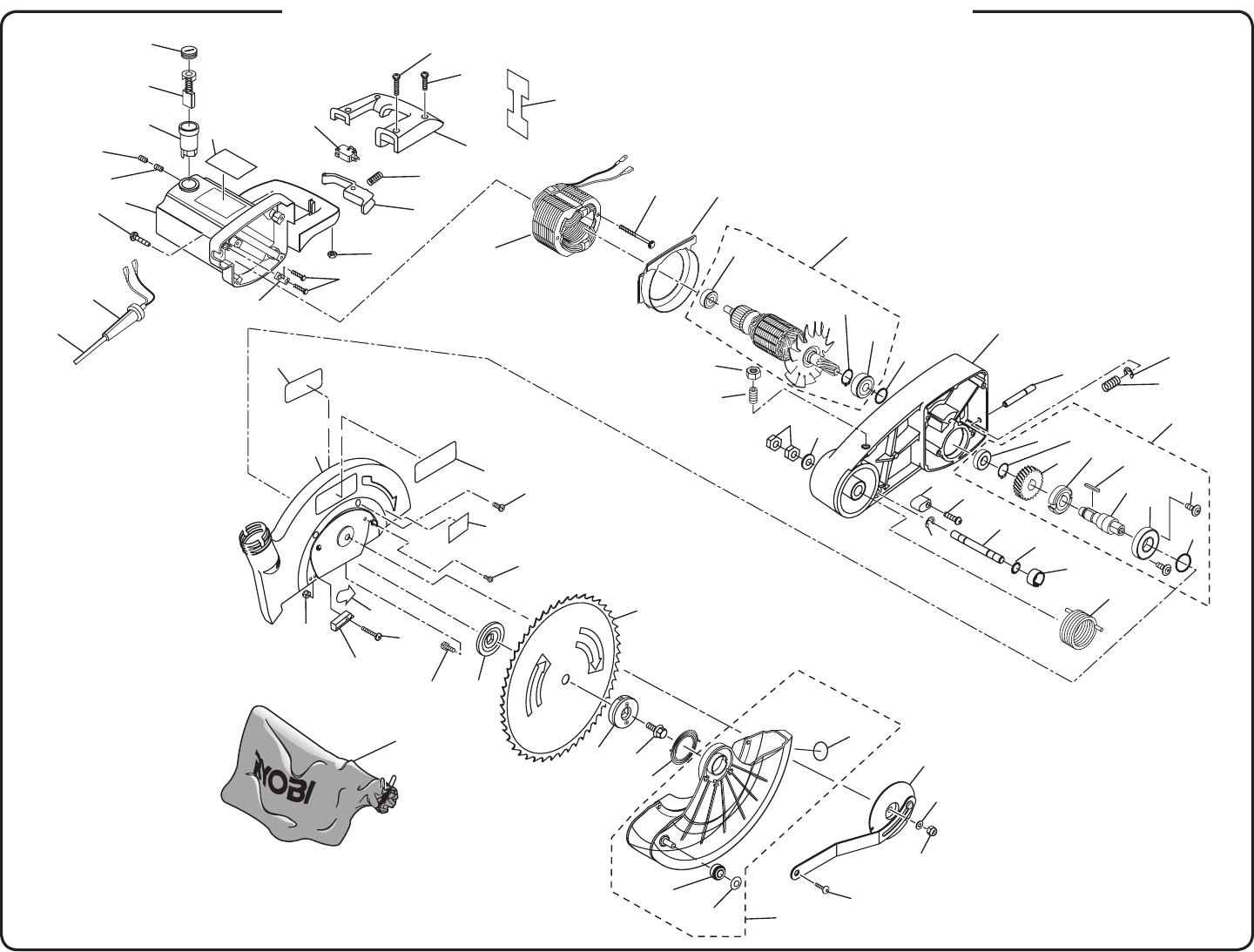 RYOBI