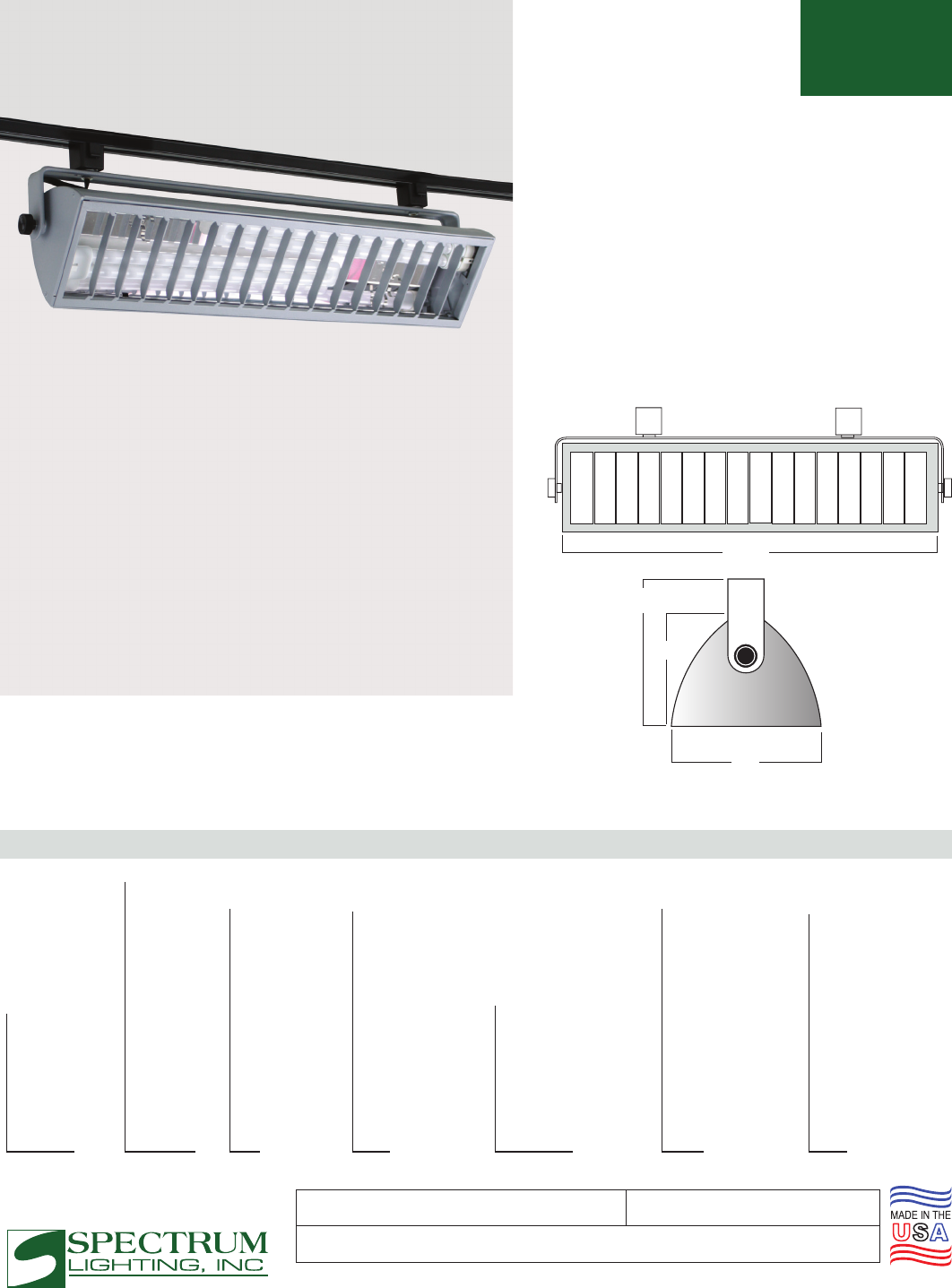 SPECTRUM LIGHTING, INC

MADE IN THE USA