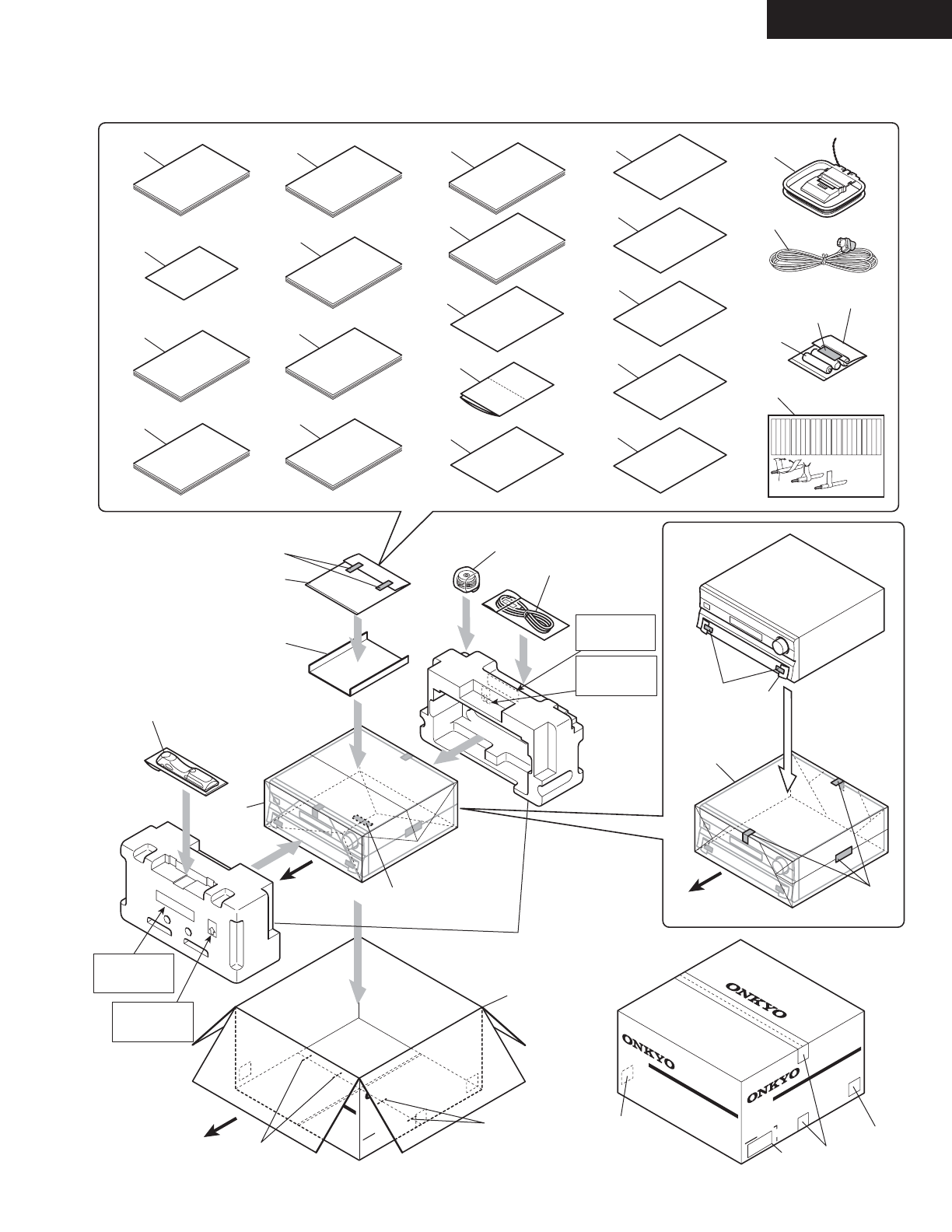 ONKYO

ONKYO

ONKYO