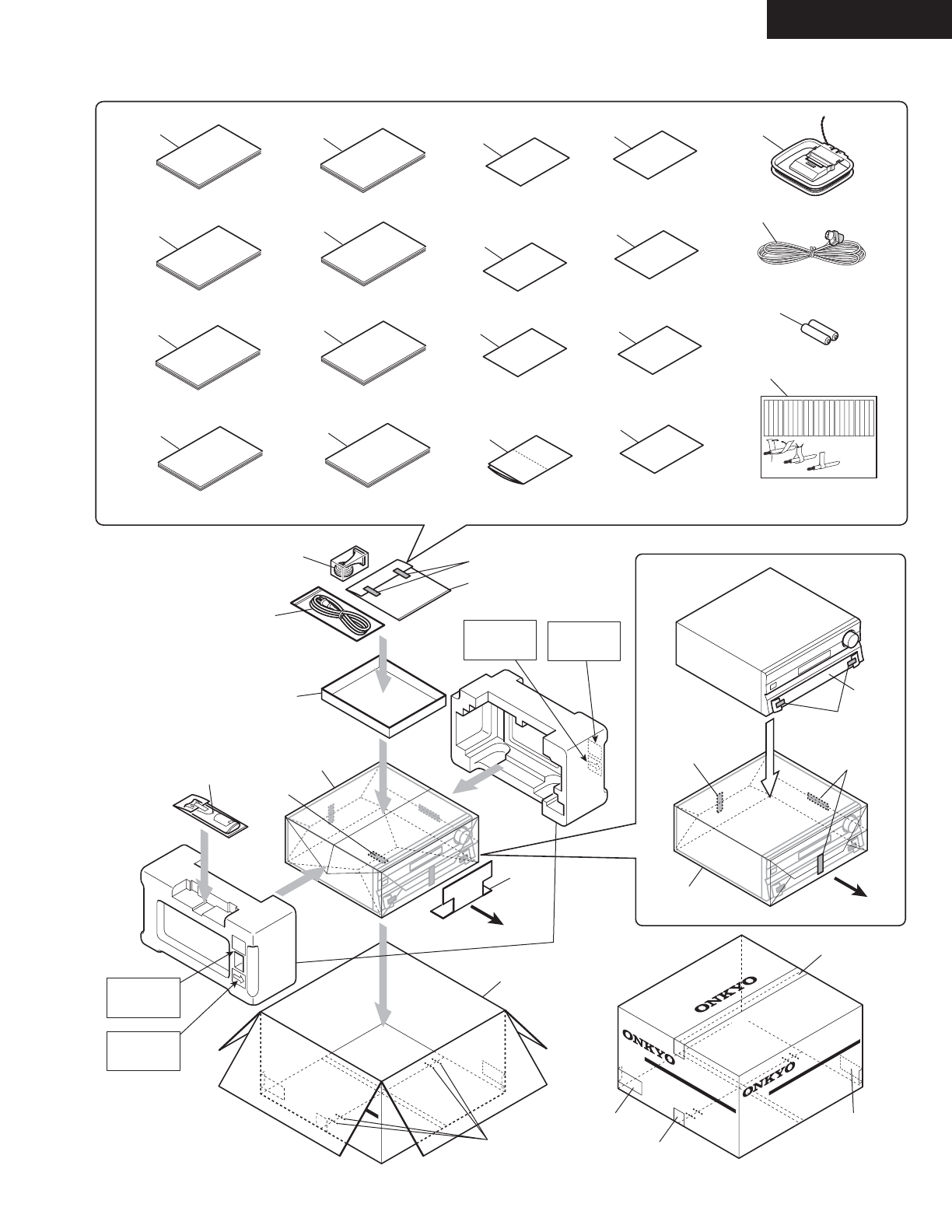 ONKYO

ONKYO

ONKYO