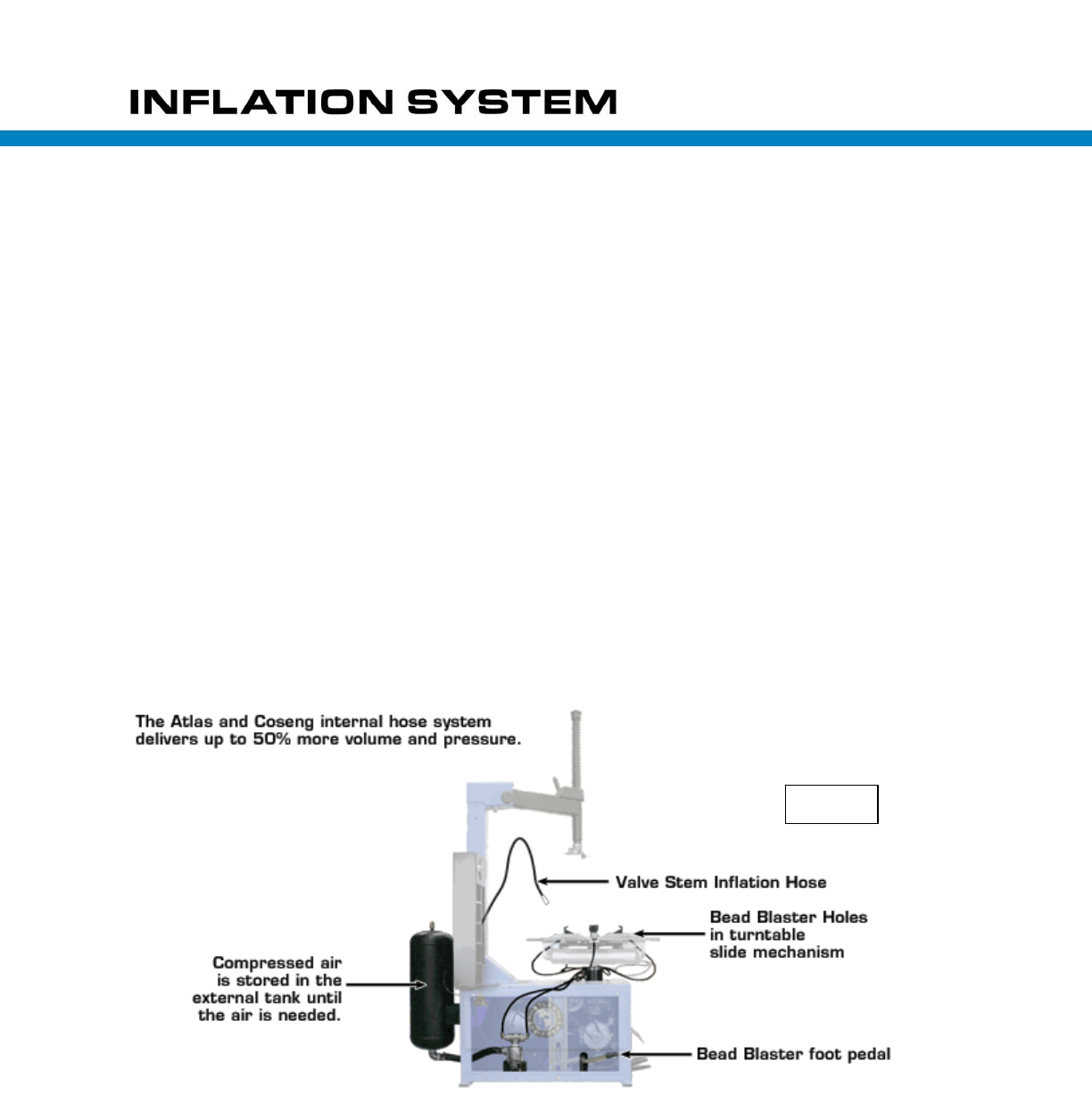 INFLATION SYSTEM

The Atlas and Coseng internal hose system delivers up to 50% more volume and pressure.

Valve Stem Inflation Hose

Bead Blaster Holes in turntable slide mechanism

Compressed air is stored in the external tank until the air is needed.

Bead Blaster foot pedal