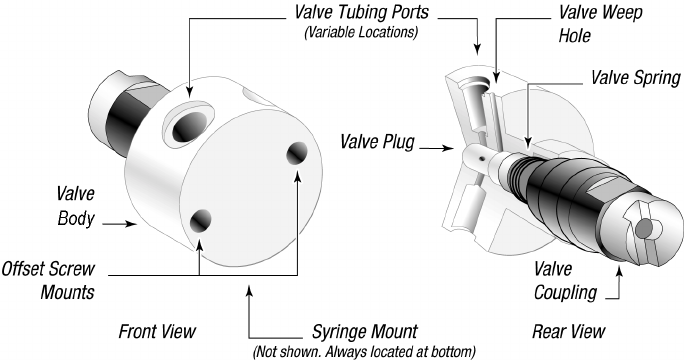 Valve Tubing Ports
(Variable Locations)

Valve Weep Hole

Valve Spring

Valve Plug

Valve Body

Offset Screw Mounts

Valve Coupling

Front View

Syringe Mount
(Not shown. Always located at bottom)

Rear View