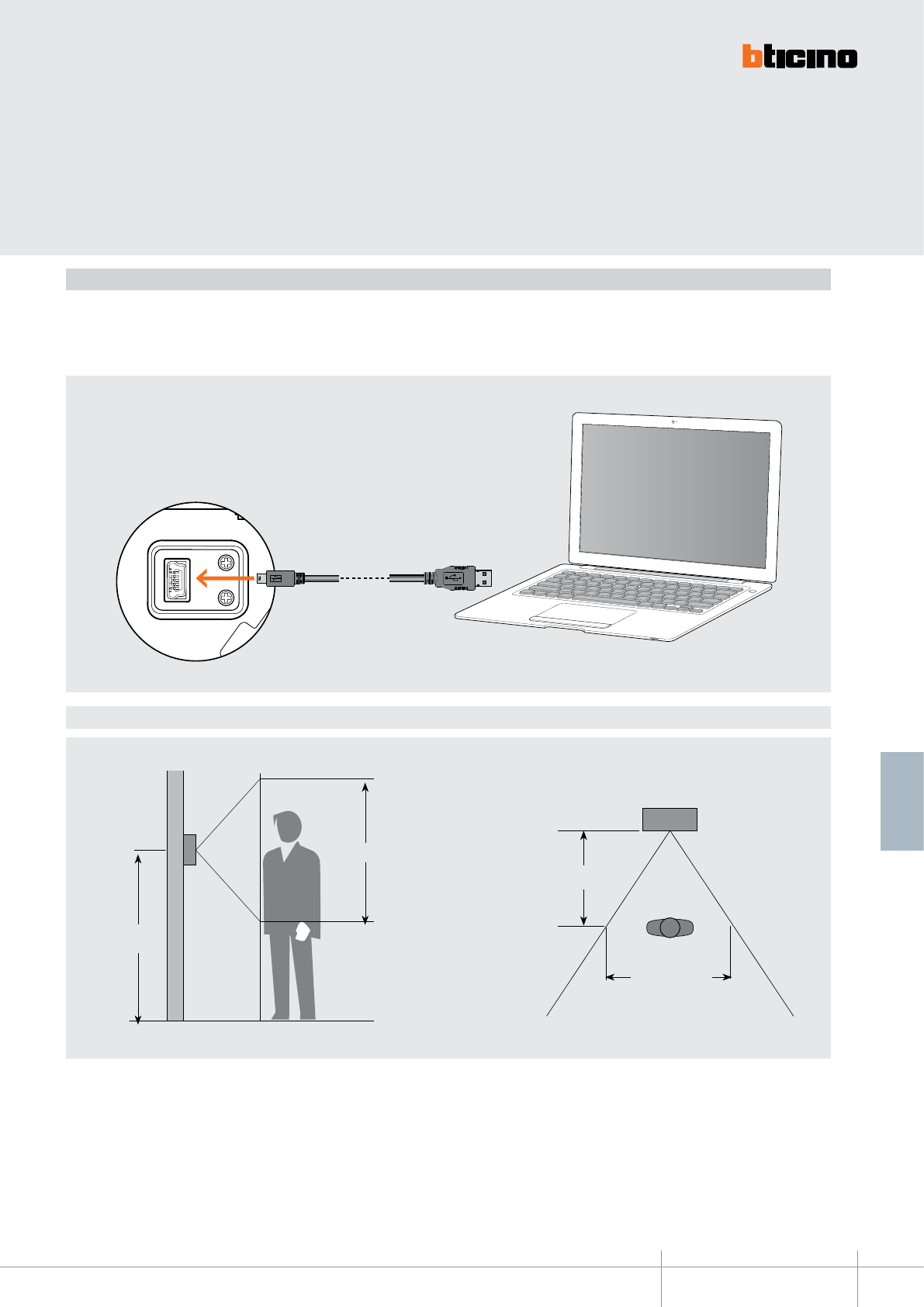 bticino