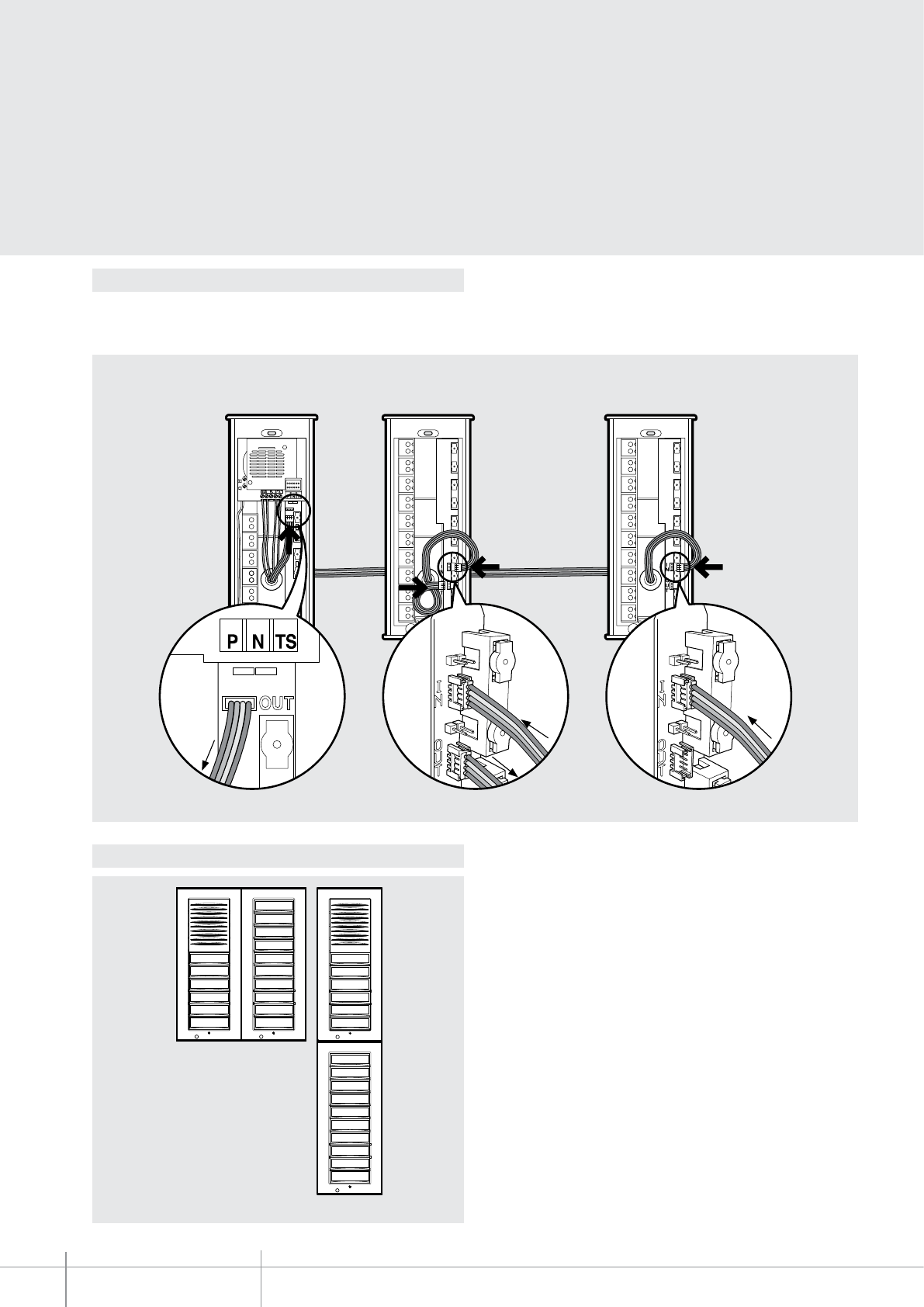 P N TS

OUT

IN

OUT

IN

OUT