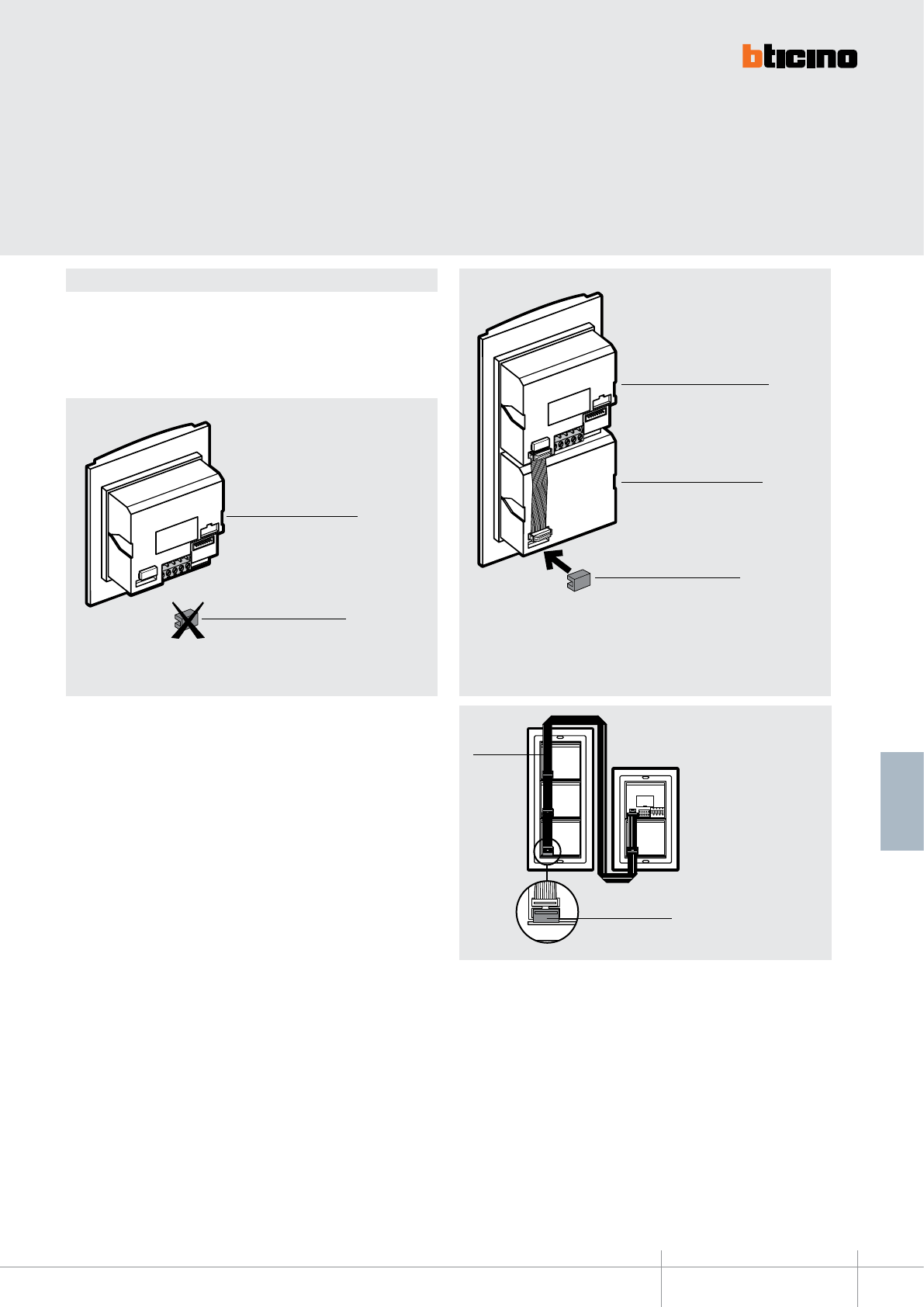 bticino