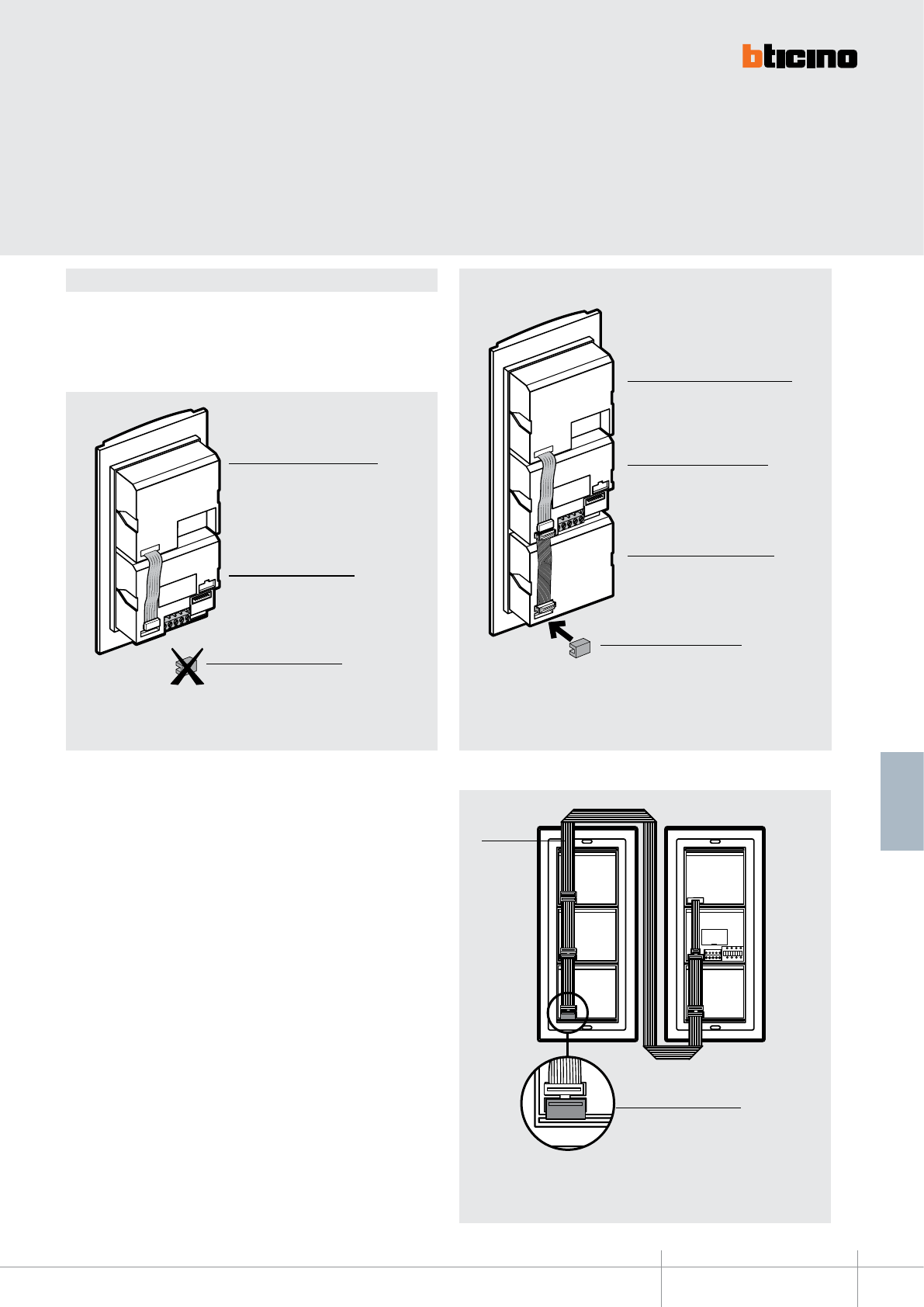 bticino