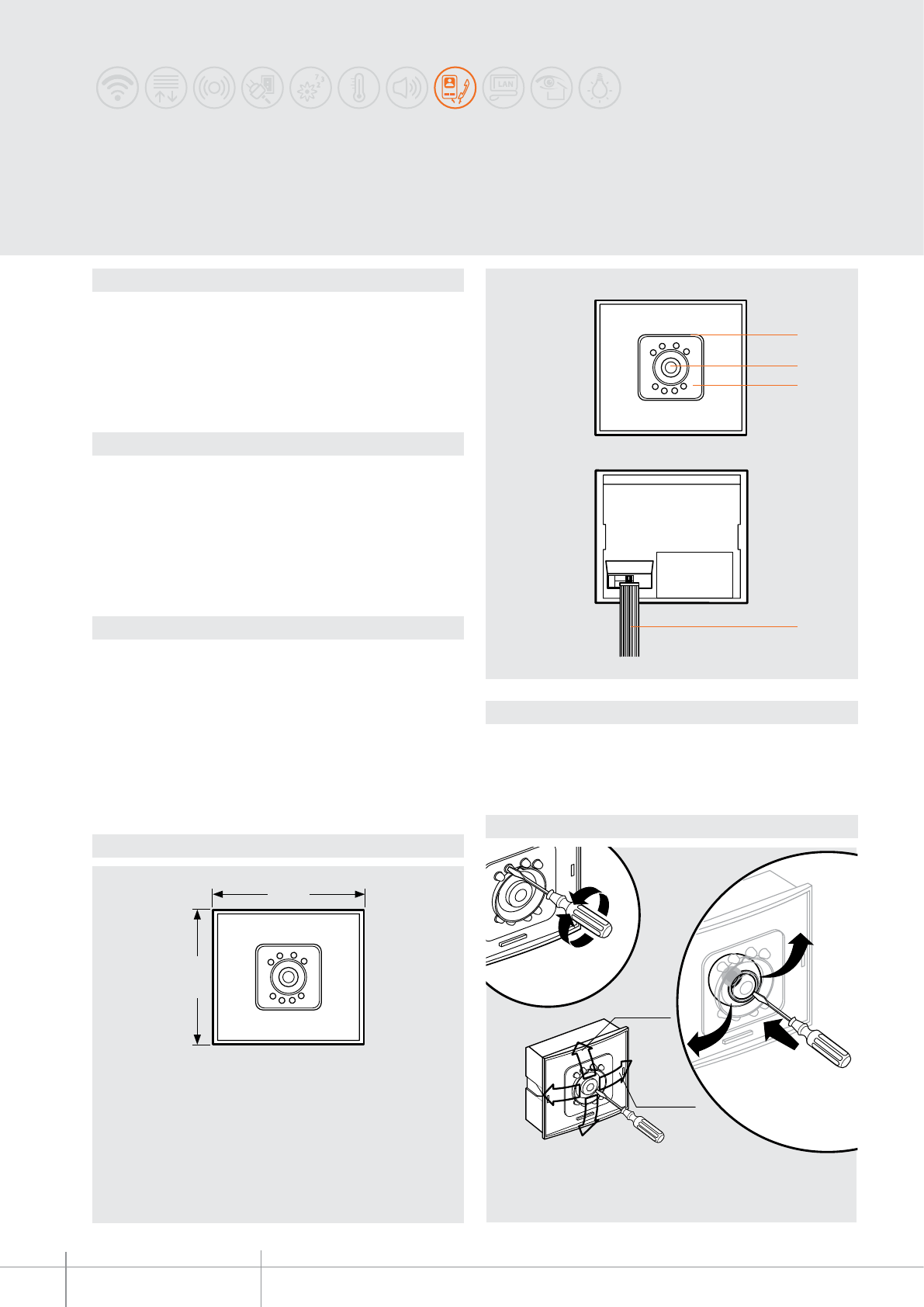 LAN