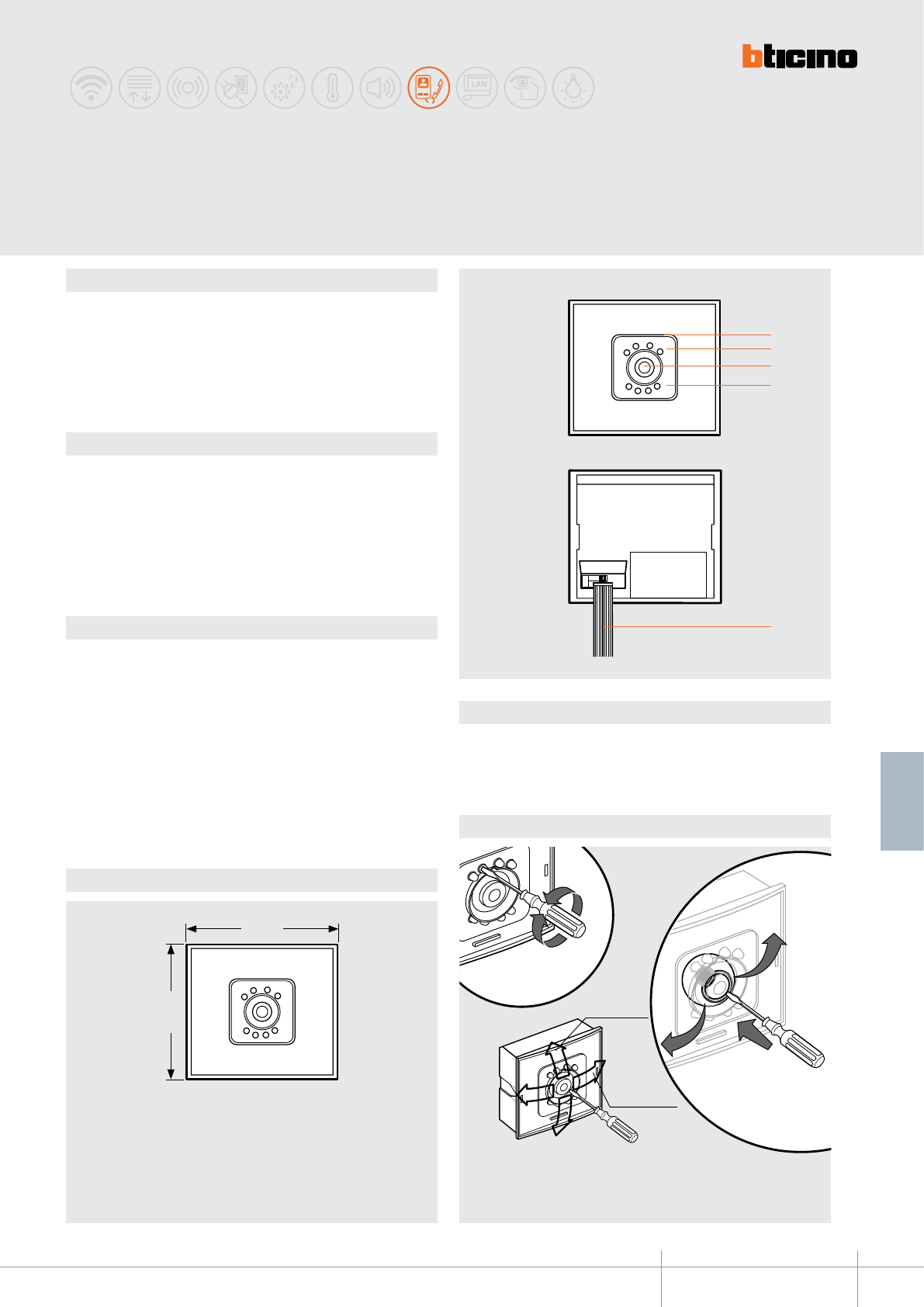 bticino

LAN