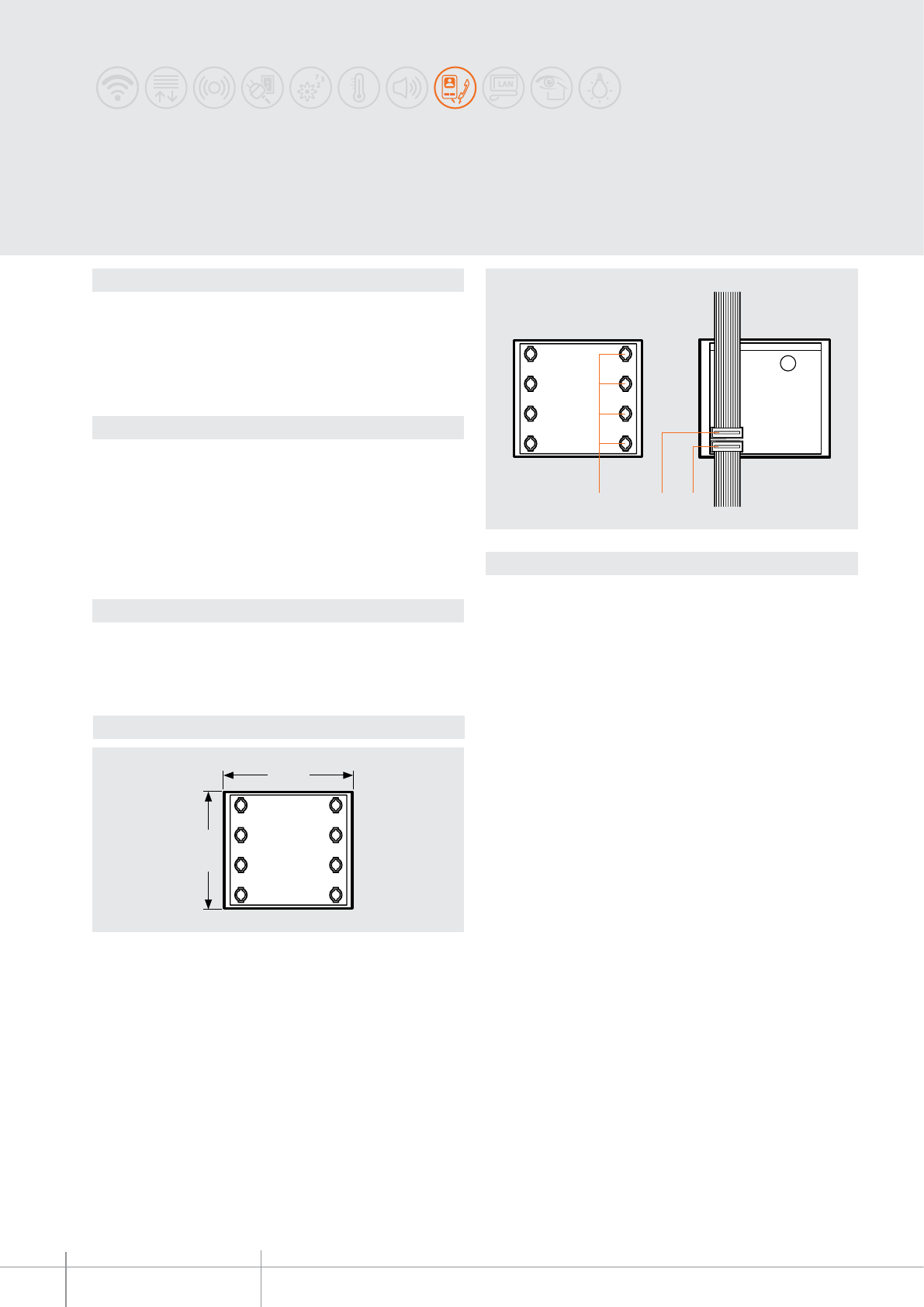 LAN