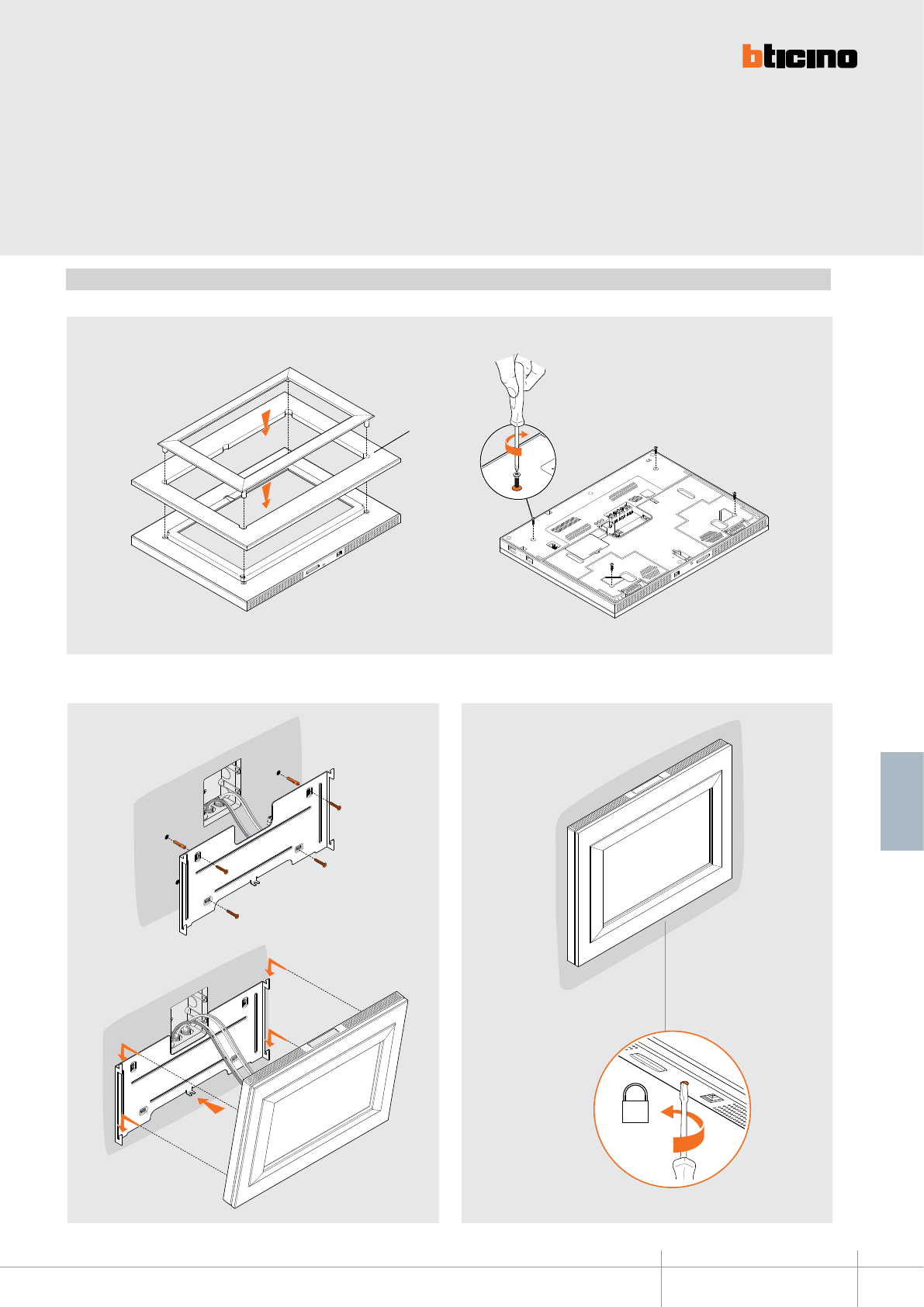 bticino