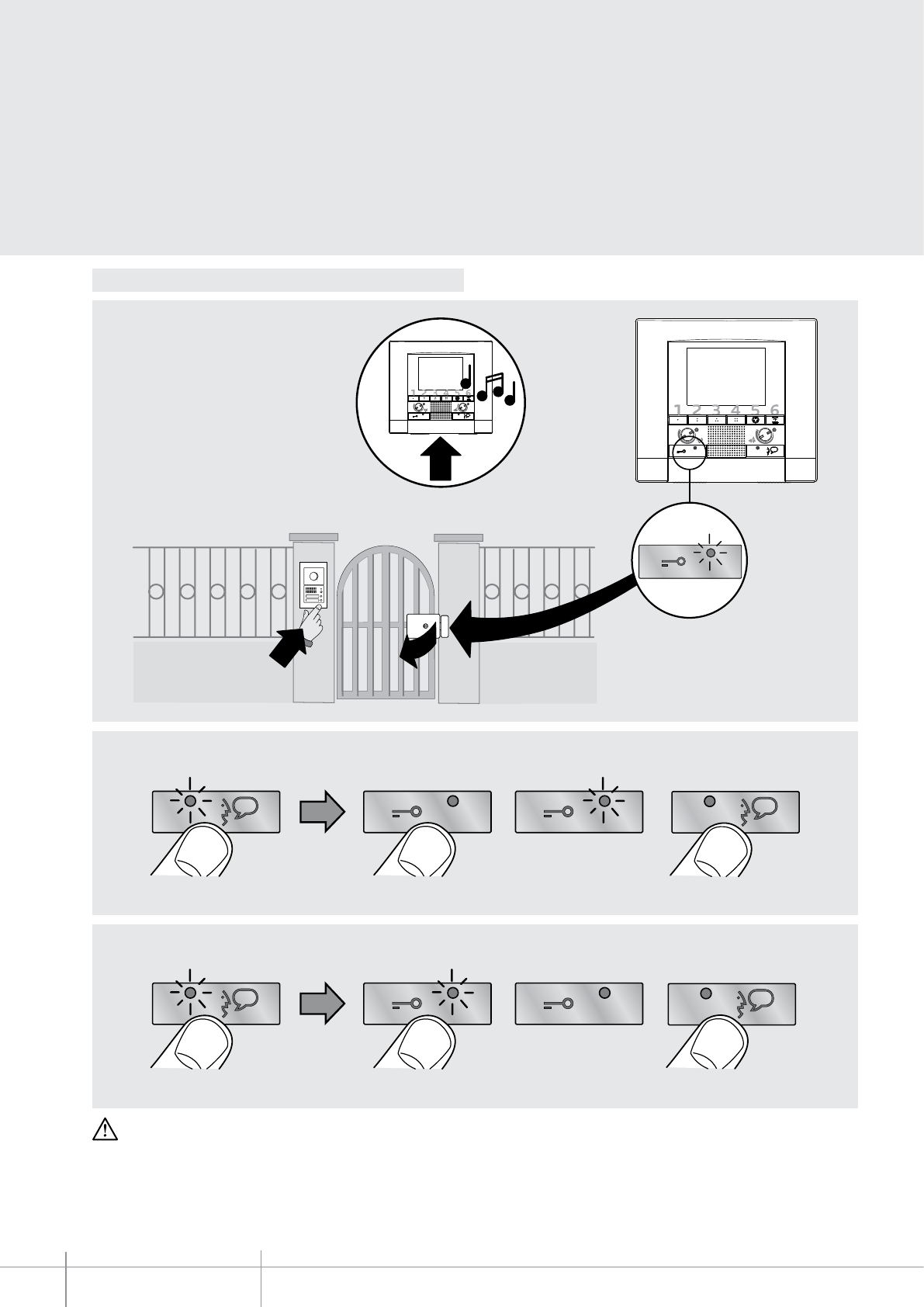 1 2 3 4 5 6