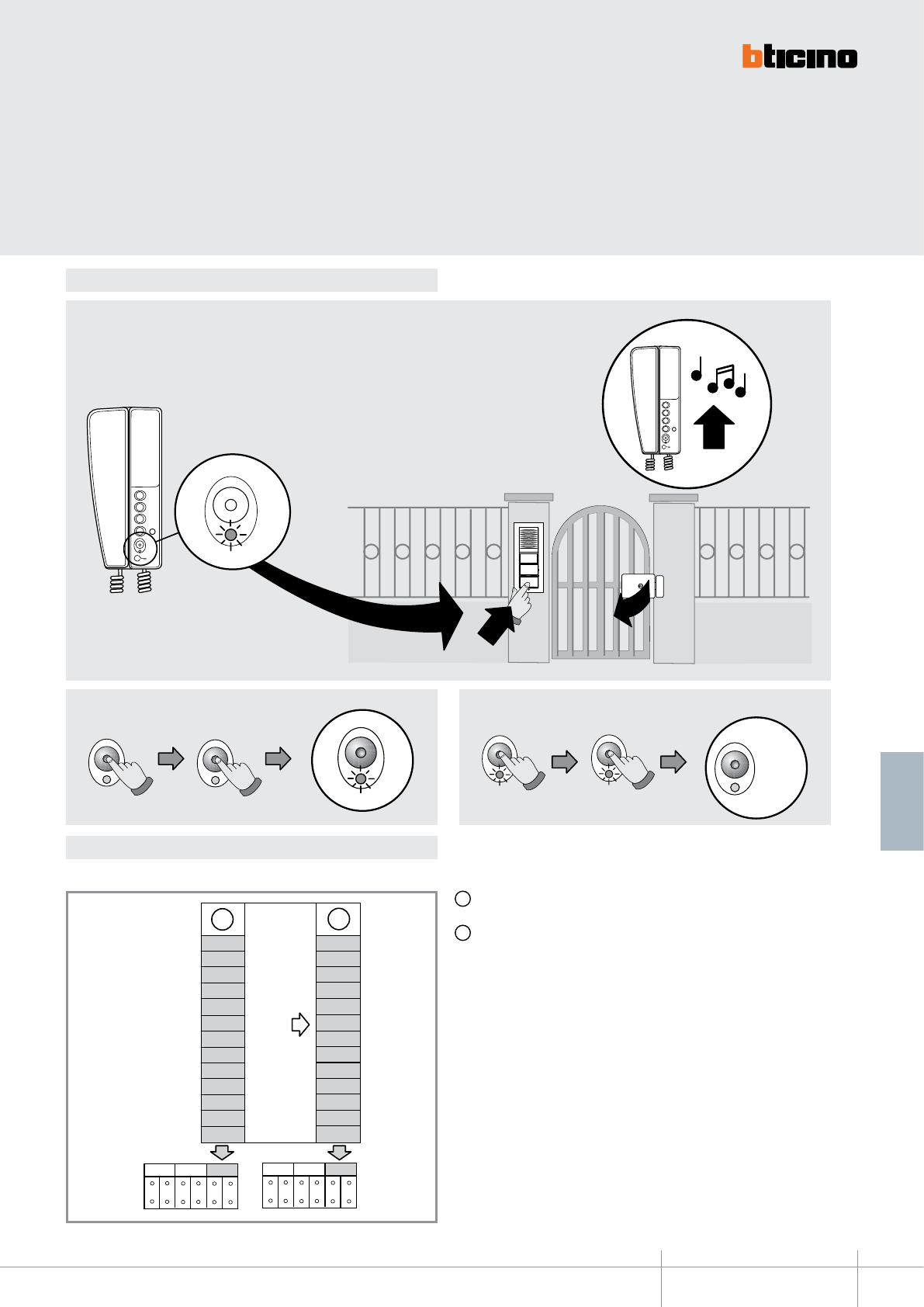 bticino