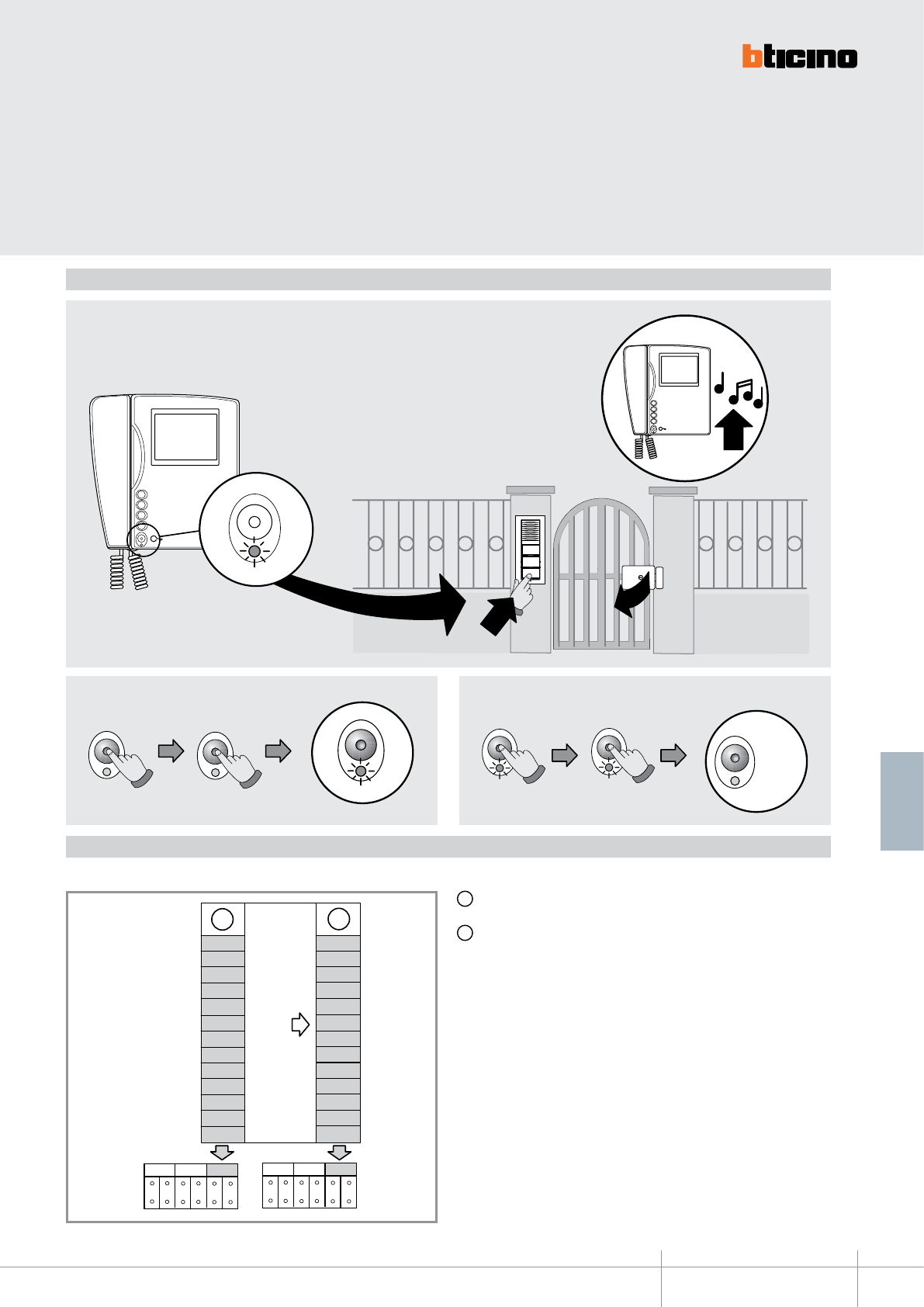 bticino