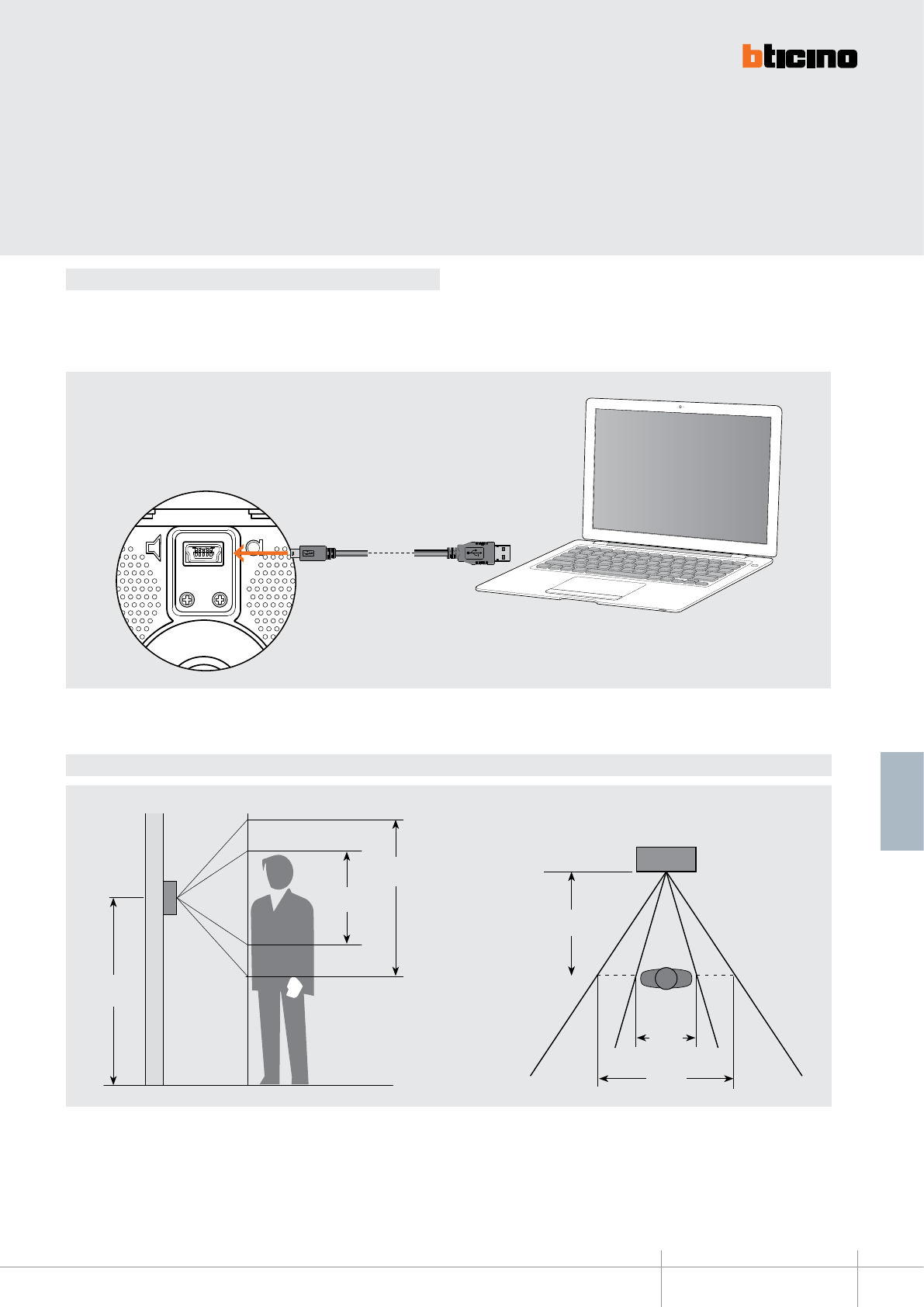 bticino