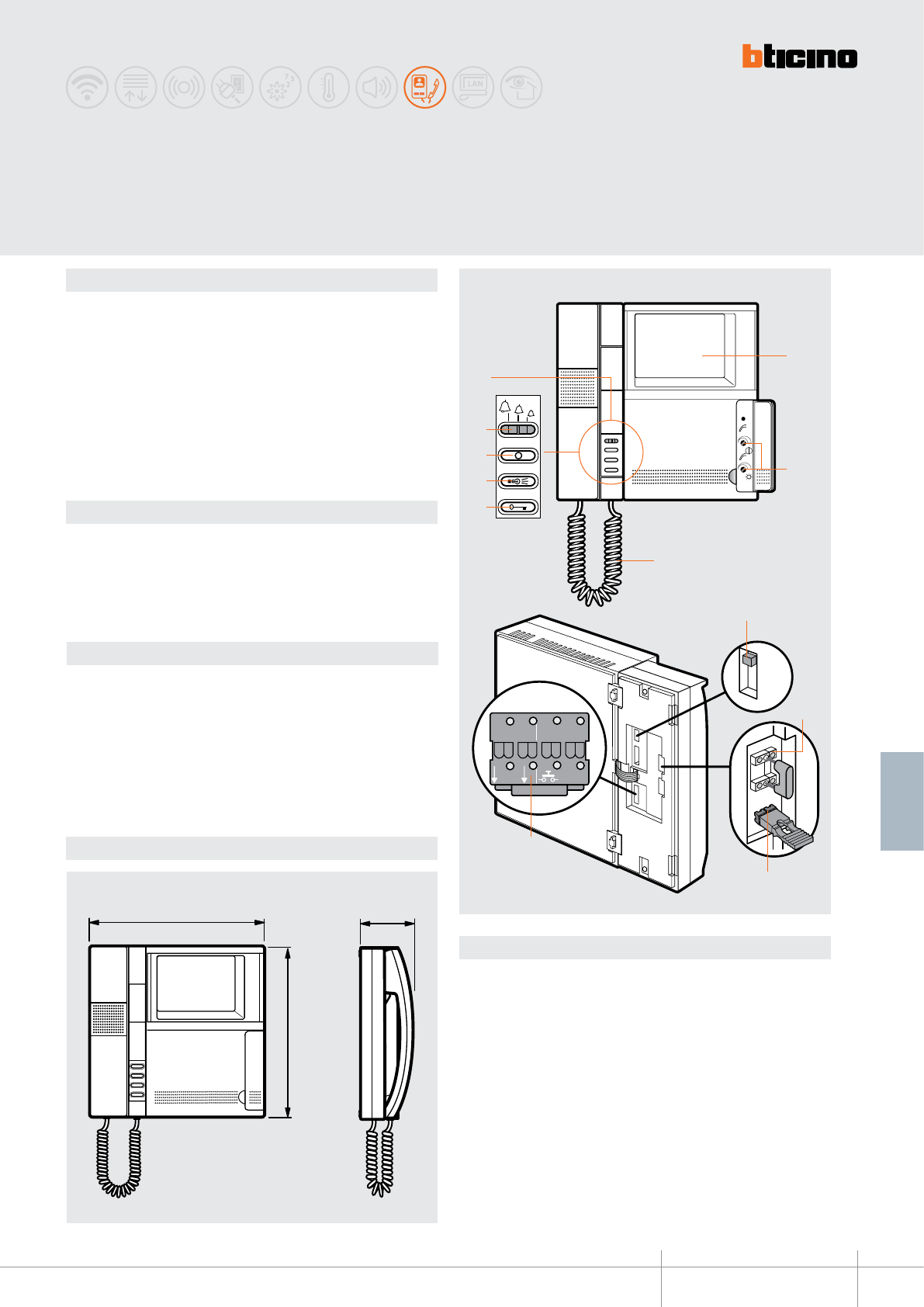 bticino

LAN