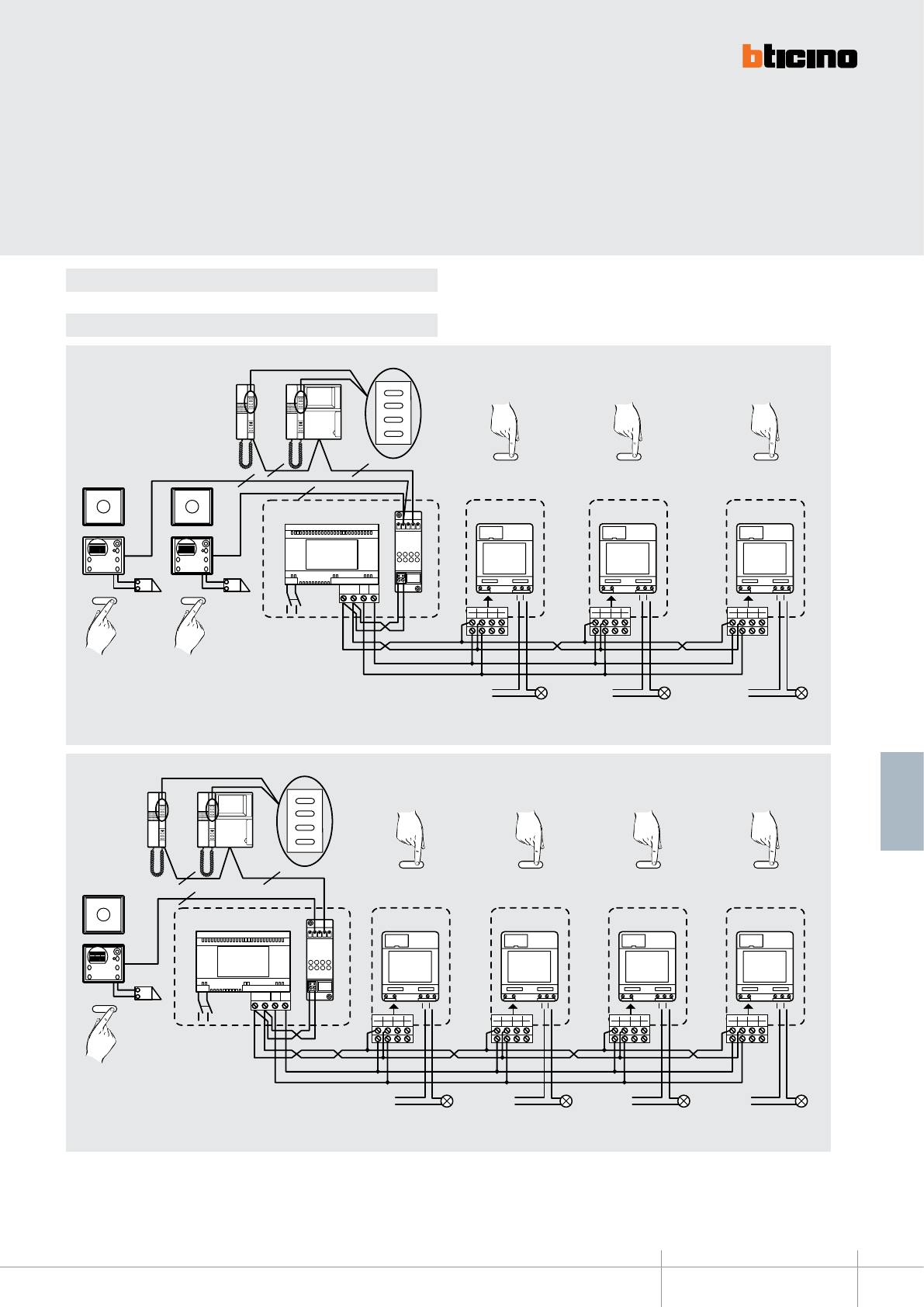 bticino