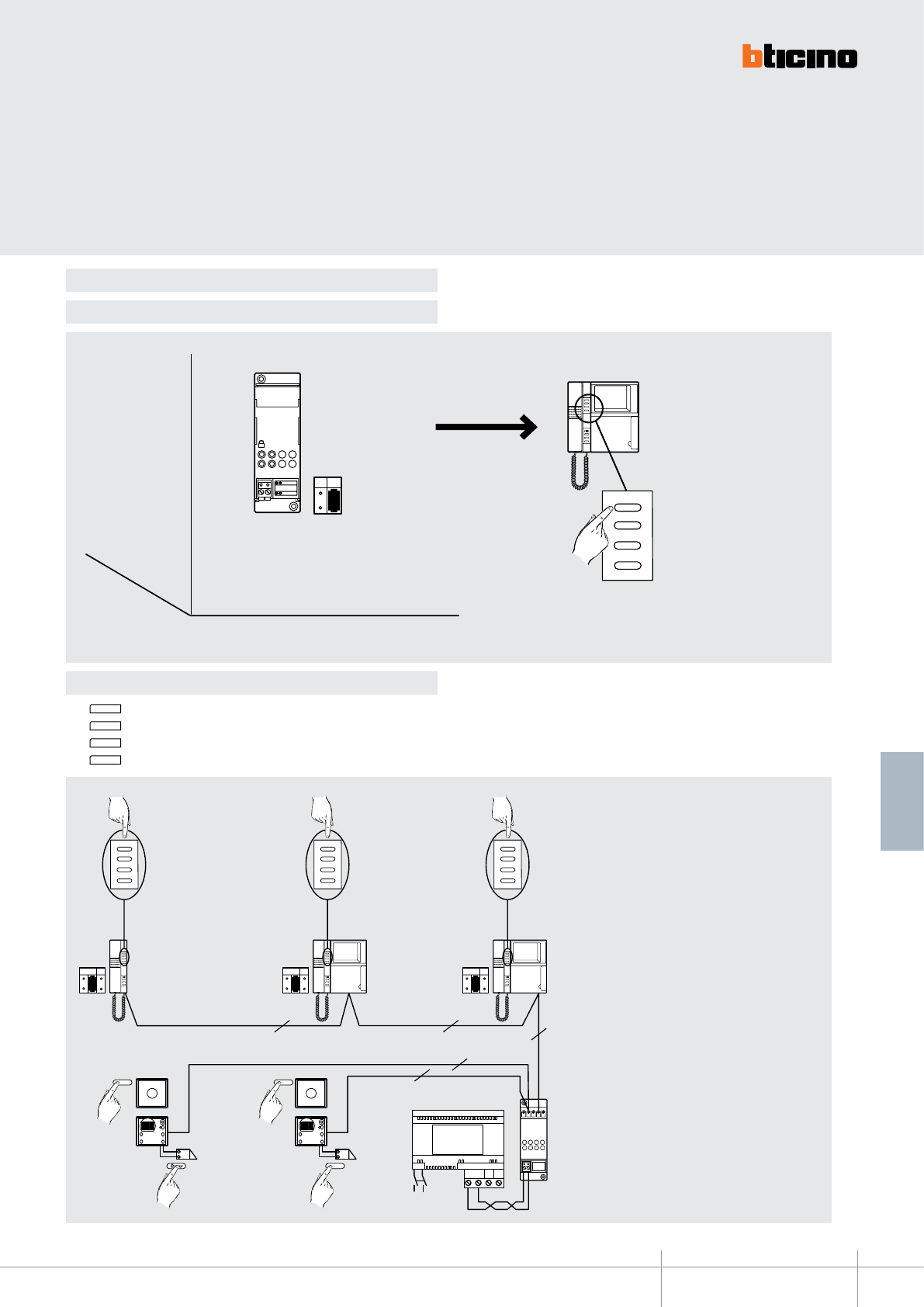 bticino