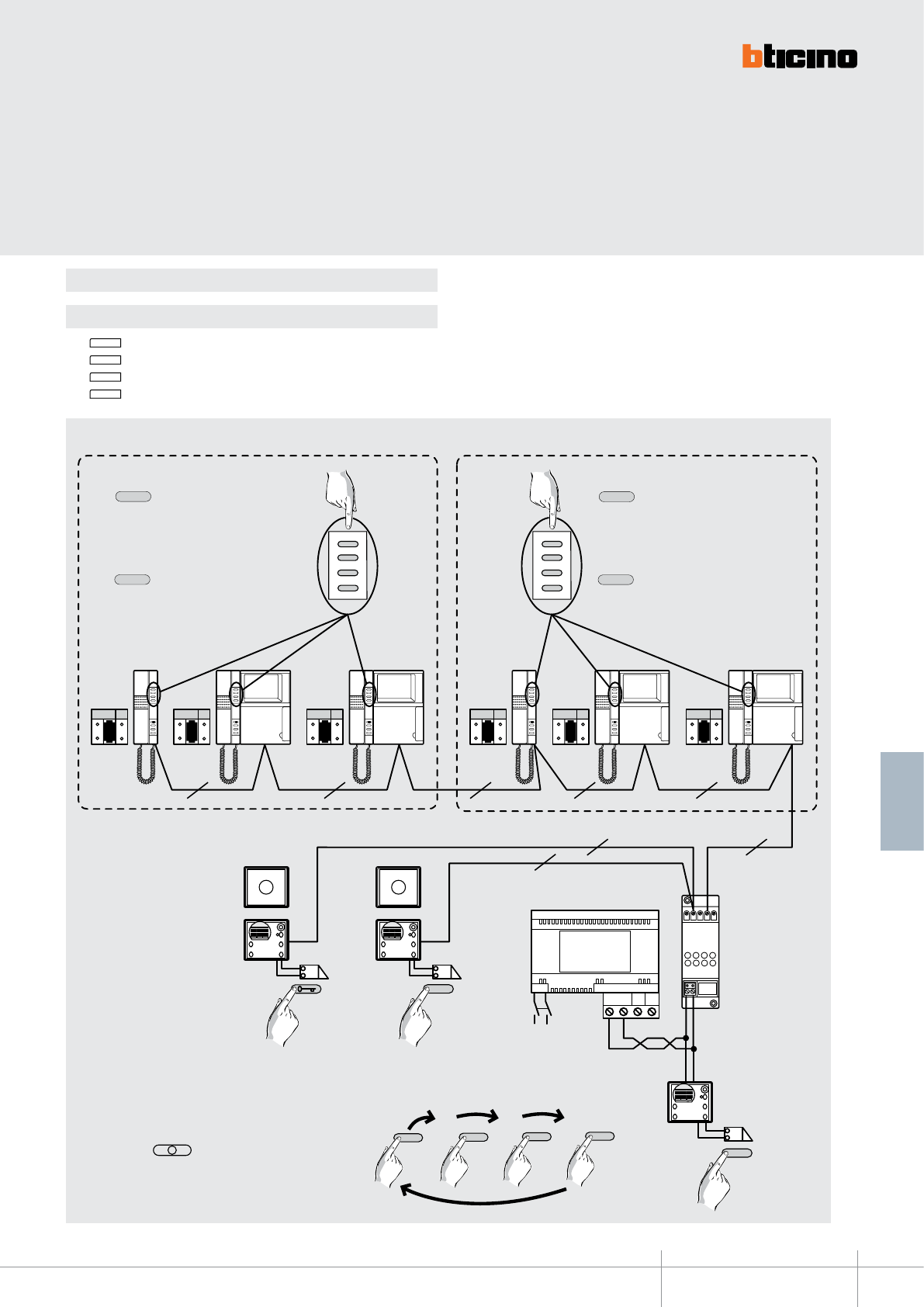 bticino