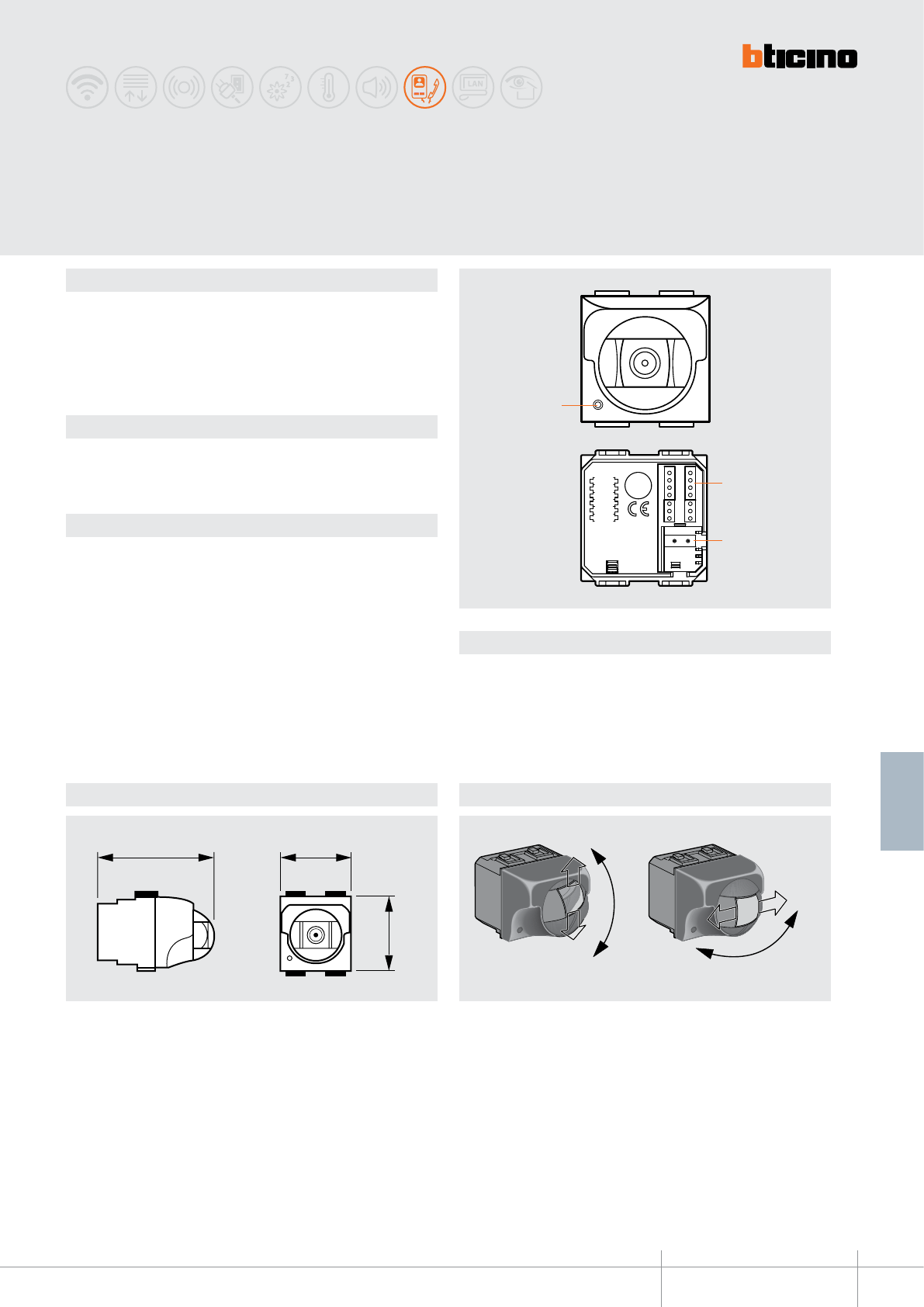 bticino

LAN

CE