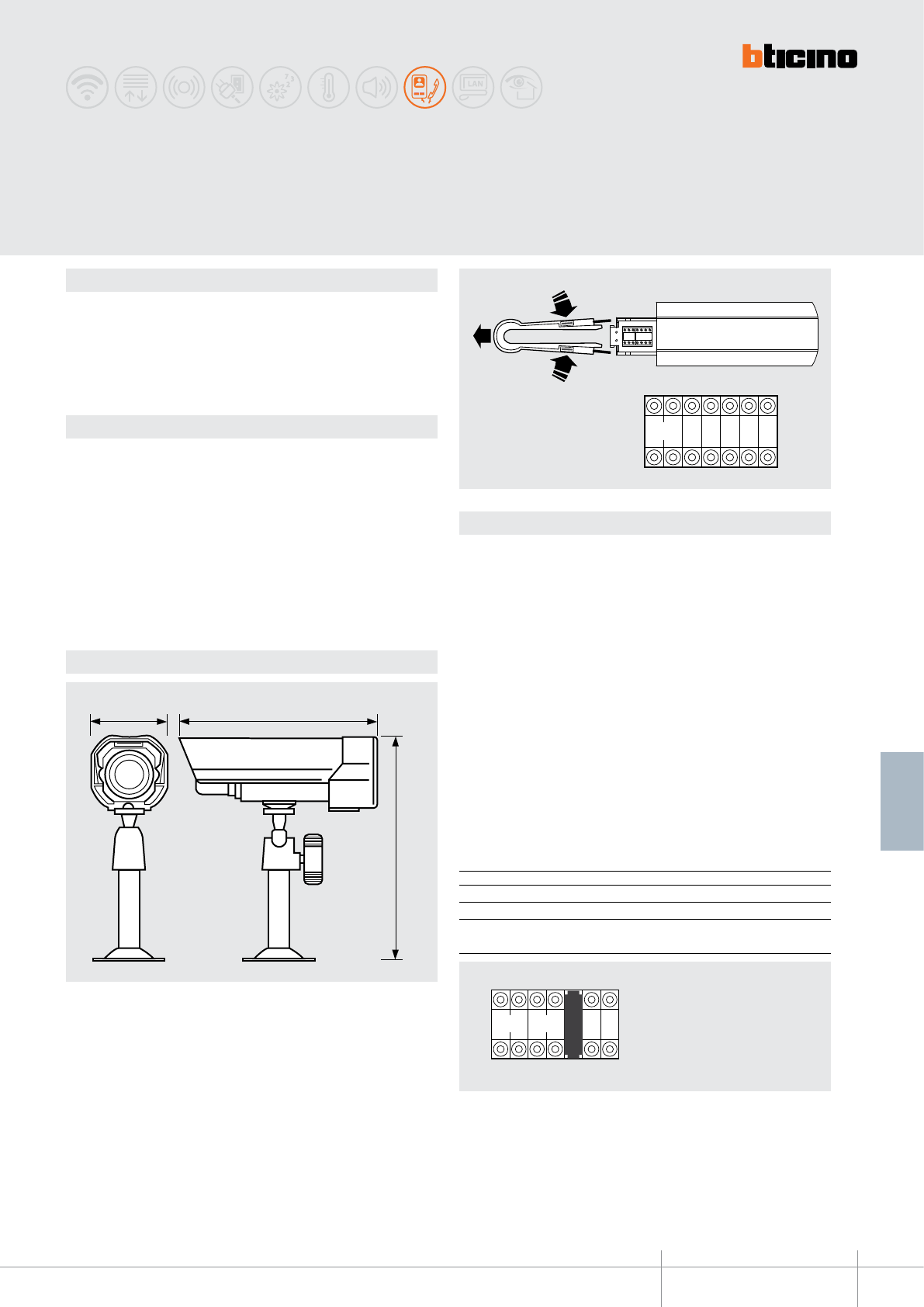 bticino

LAN