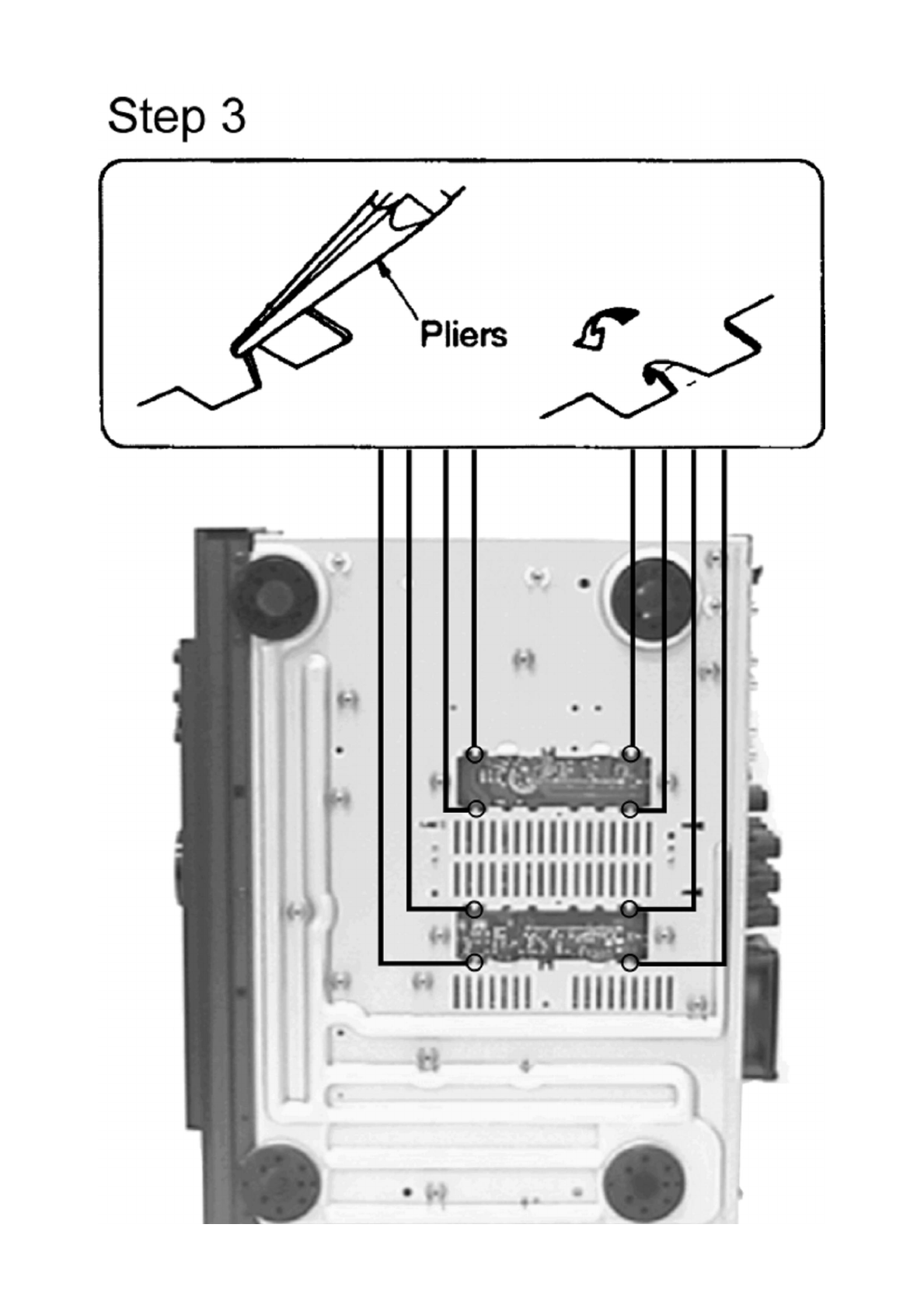 Step 3

Pliers