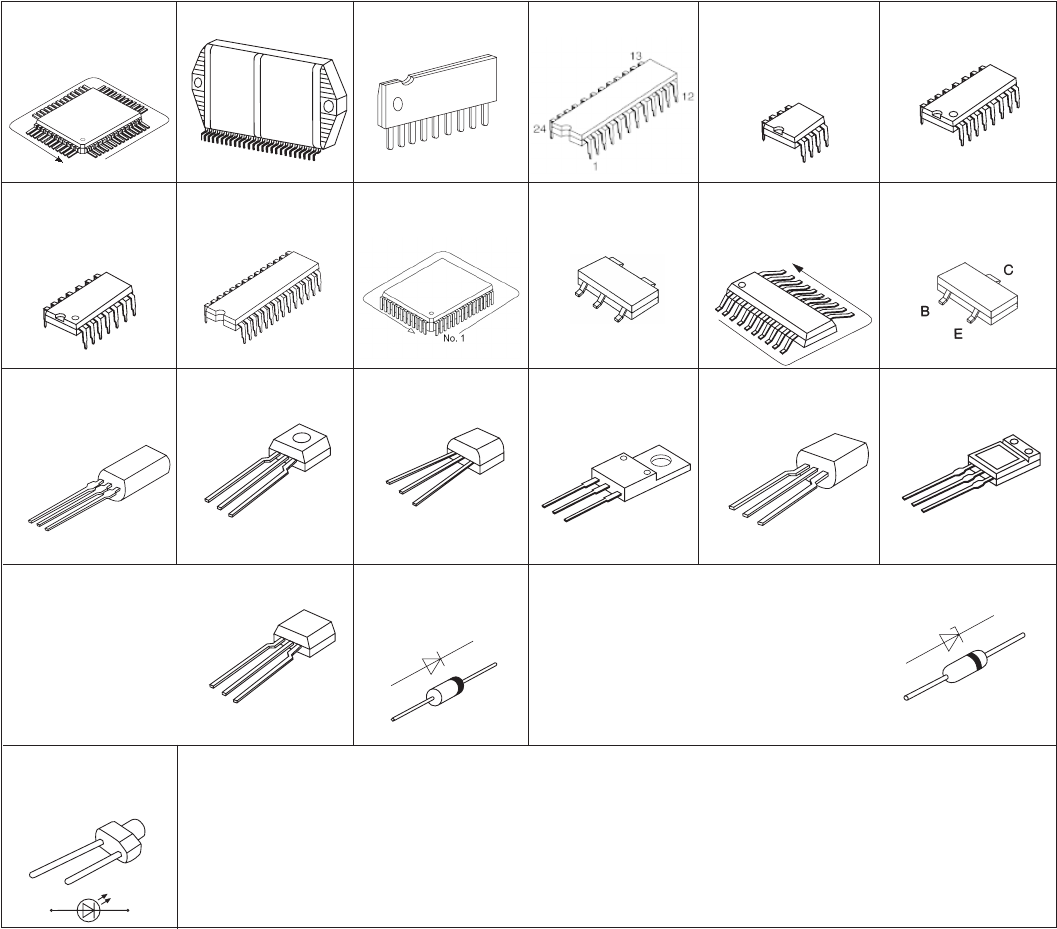 13
12
24
1
No. 1
C
B
E