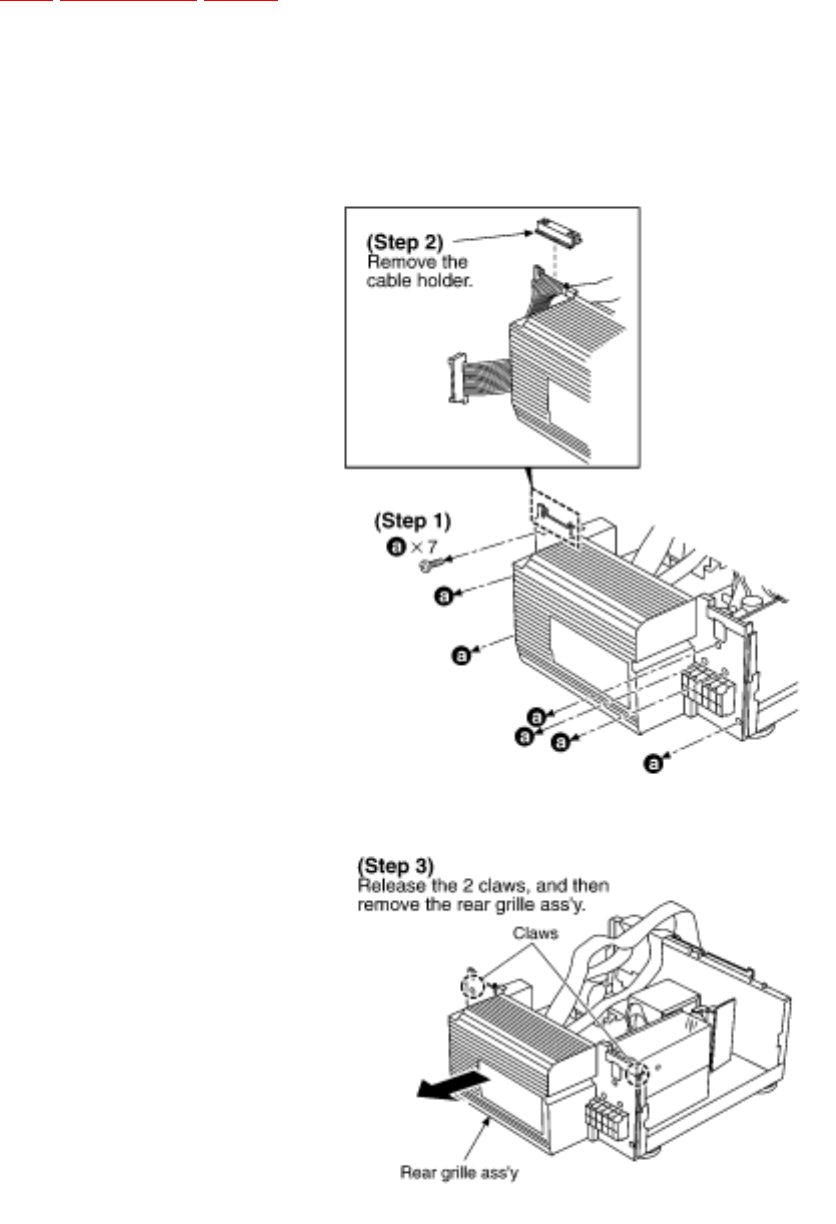 (Step 2)
Remove the cable holder.

(Step 1)
a × 7

a

a

a

a

a

a

(Step 3)
Release the 2 claws, and then remove the rear grille ass'y.

Claws

Rear grille ass'y