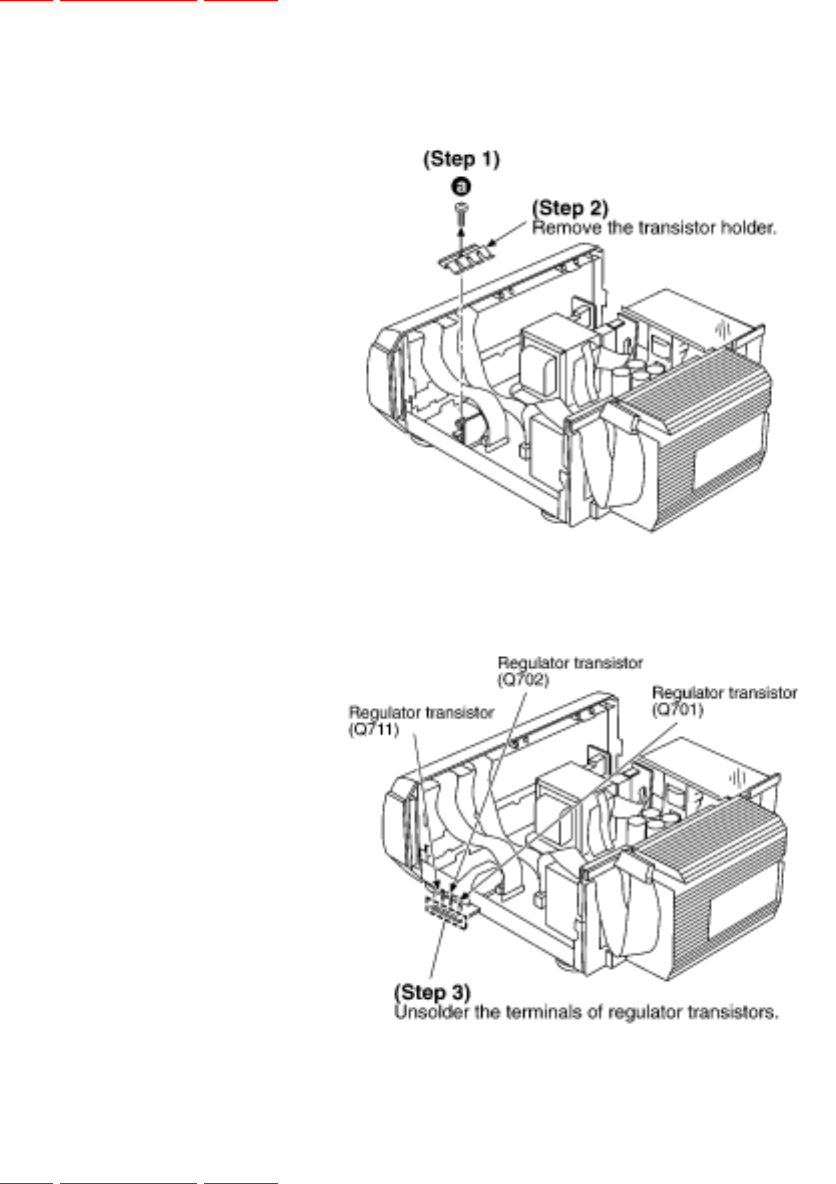 (Step 1)
a
(Step 2)
Remove the transistor holder.

Regulator transistor
(Q702)
Regulator transistor
(Q701)
Regulator transistor
(Q711)

(Step 3)
Unsolder the terminals of regulator transistors.