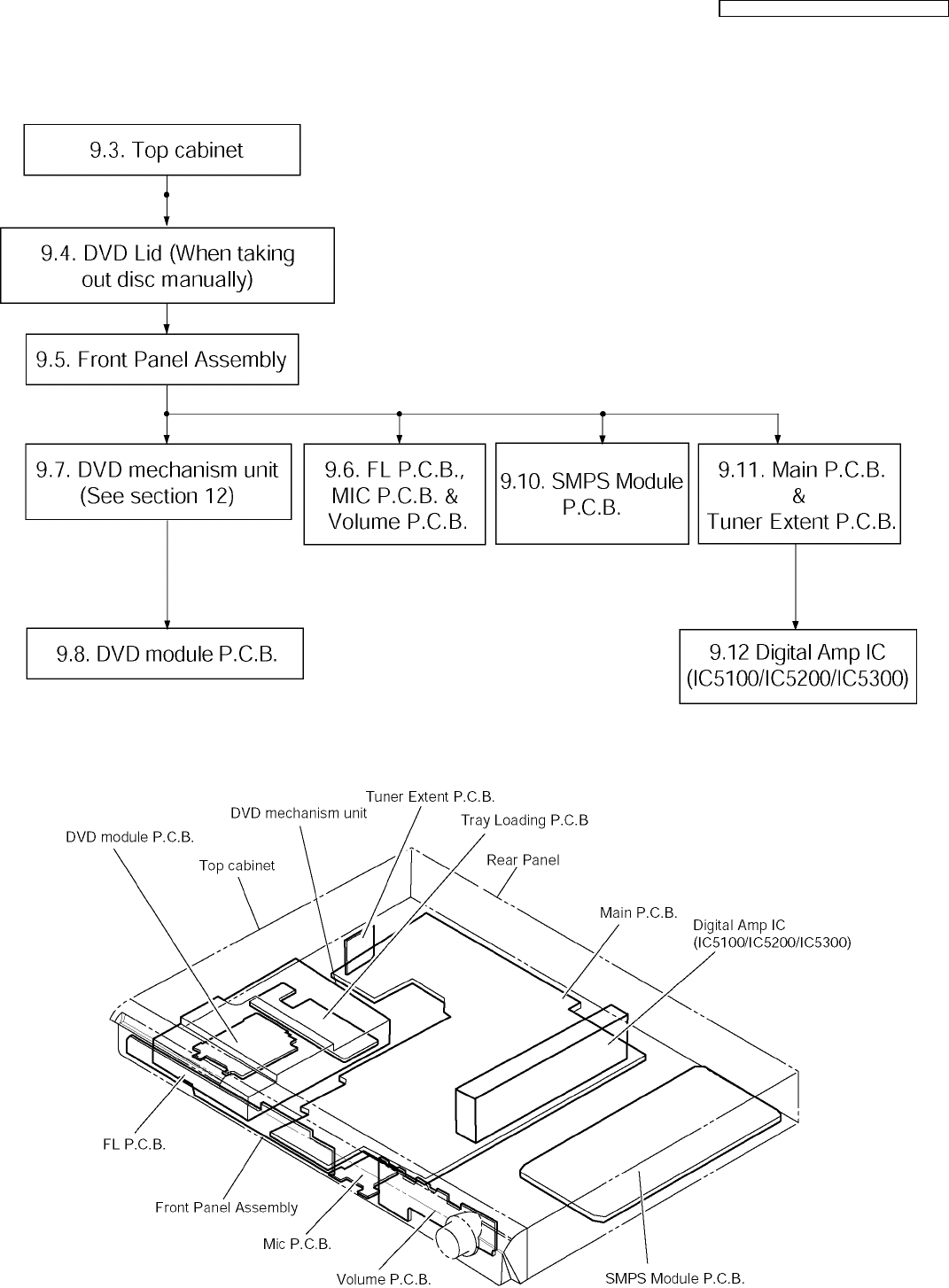 9.3. Top cabinet

9.4. DVD Lid (When taking out disc manually)

9.5. Front Panel Assembly

9.7. DVD mechanism unit (See section 12)

9.6. FL P.C.B., MIC P.C.B. & Volume P.C.B.

9.10. SMPS Module P.C.B.

9.11. Main P.C.B. & Tuner Extent P.C.B.

9.8. DVD module P.C.B.

9.12 Digital Amp IC (IC5100/IC5200/IC5300)

Tuner Extent P.C.B.
DVD mechanism unit
Tray Loading P.C.B
DVD module P.C.B.
Top cabinet
Rear Panel
Main P.C.B.
Digital Amp IC (IC5100/IC5200/IC5300)
FL P.C.B.
Front Panel Assembly
Mic P.C.B.
Volume P.C.B.
SMPS Module P.C.B.